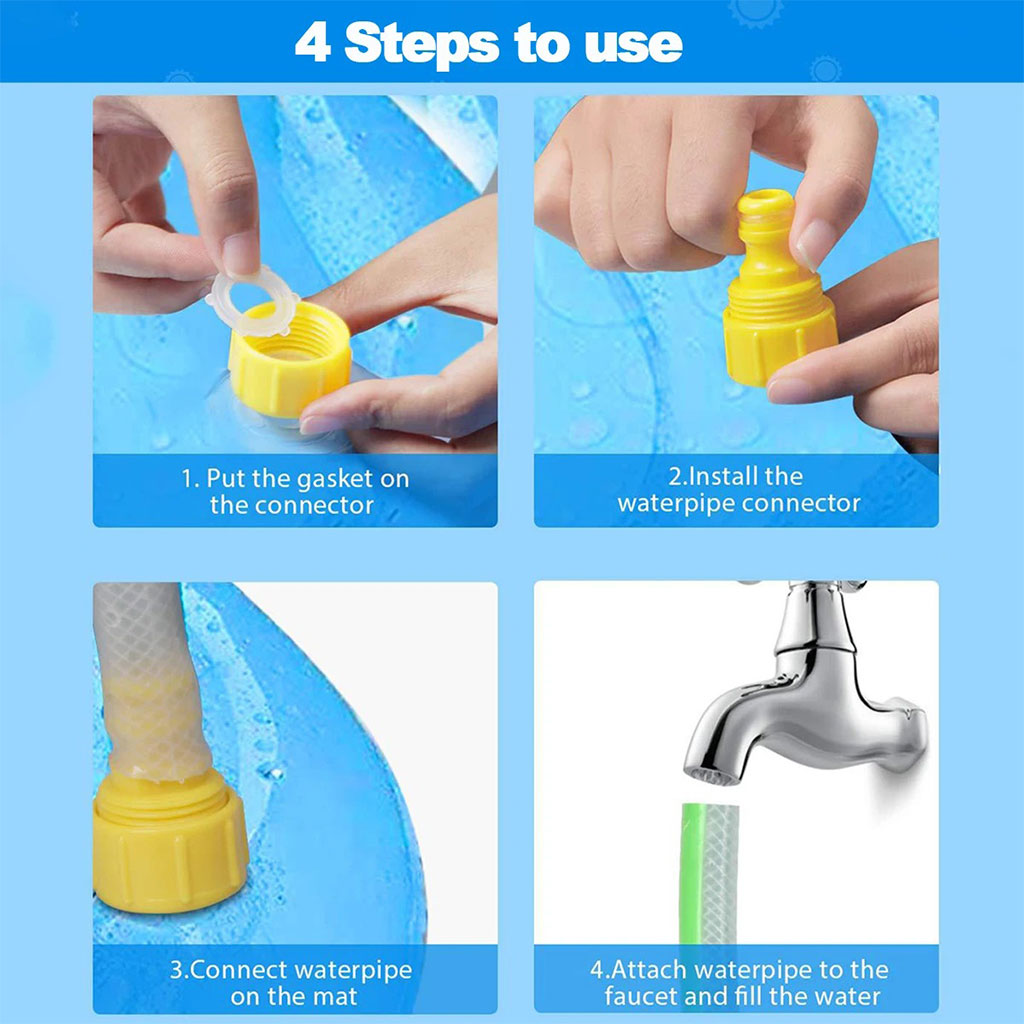 4 Steps to use

1. Put the gasket on the connector

2.Install the waterpipe connector

3.Connect waterpipe on the mat

4.Attach waterpipe to the faucet and fill the water