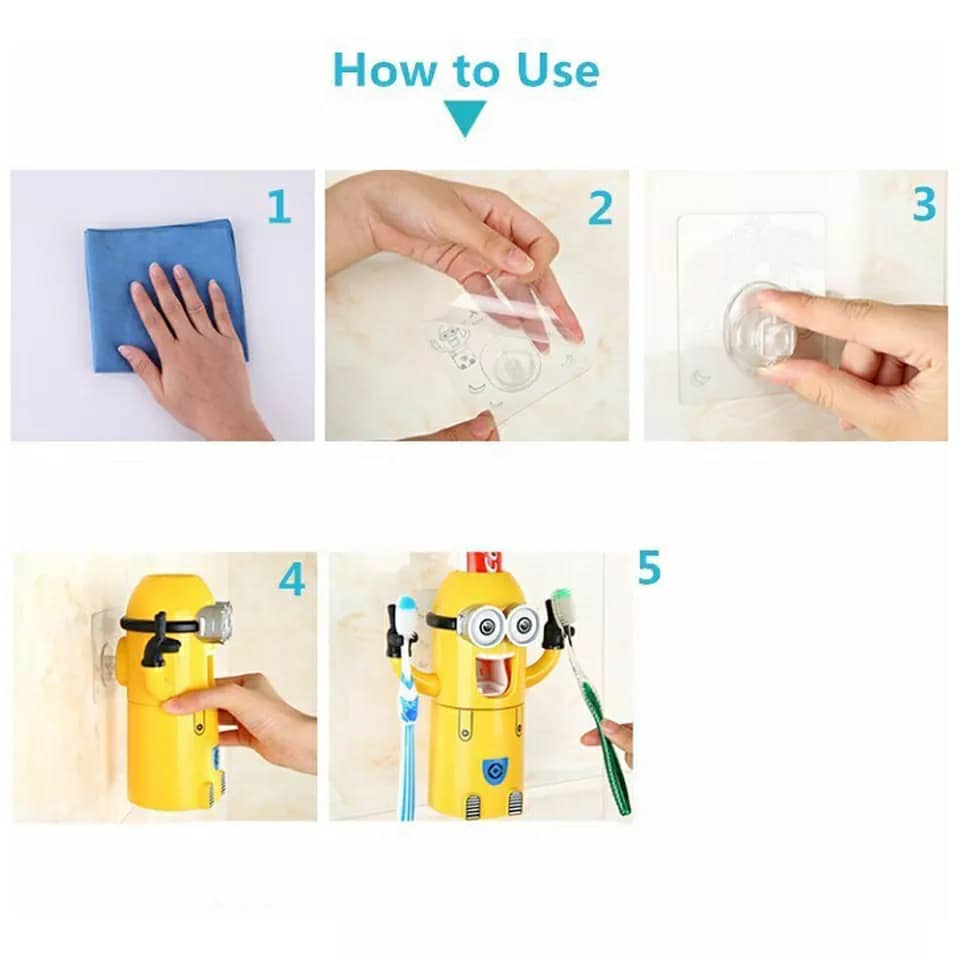 How to Use

1

2

3

4

5