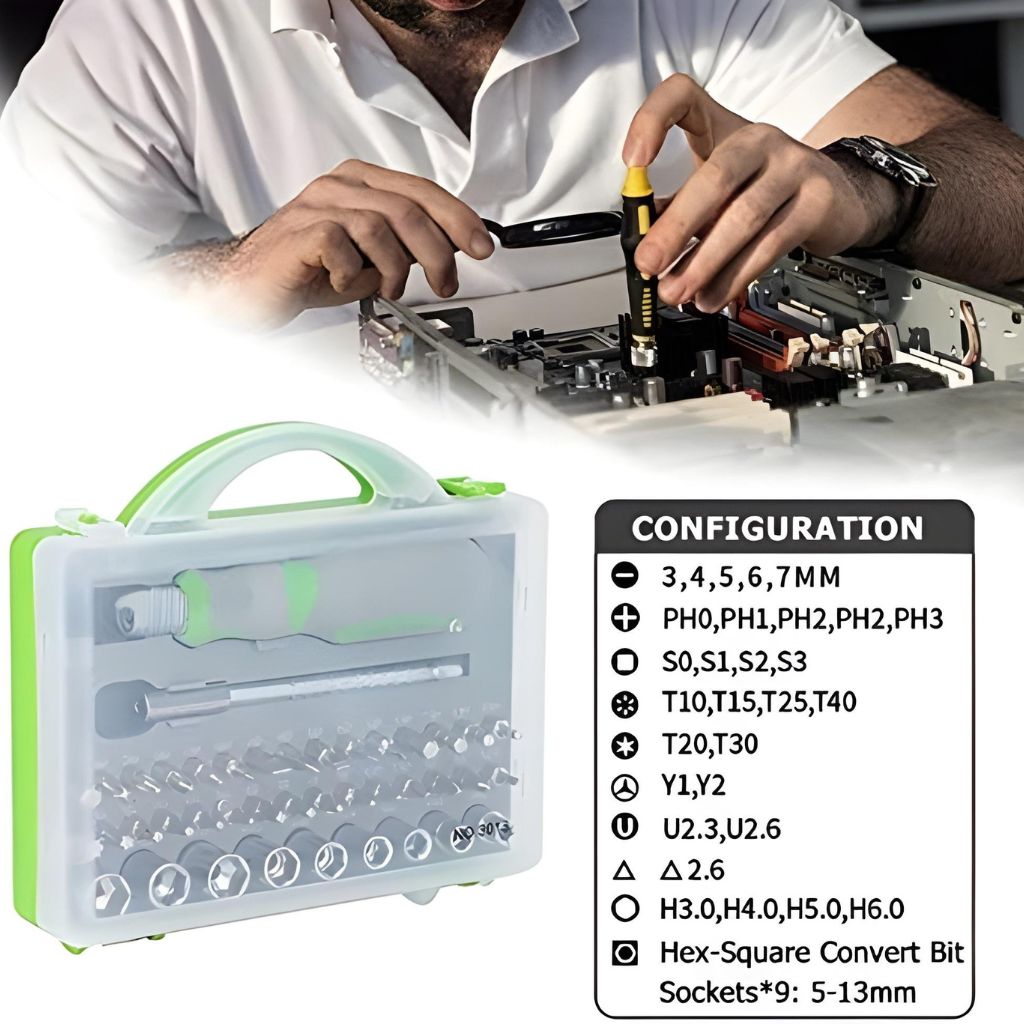 CONFIGURATION
3,4,5,6,7MM
PH0,PH1,PH2,PH2,PH3
S0,S1,S2,S3
T10,T15,T25,T40
T20,T30
Y1,Y2
U2.3,U2.6
△2.6
H3.0,H4.0,H5.0,H6.0
Hex-Square Convert Bit
Sockets*9: 5-13mm