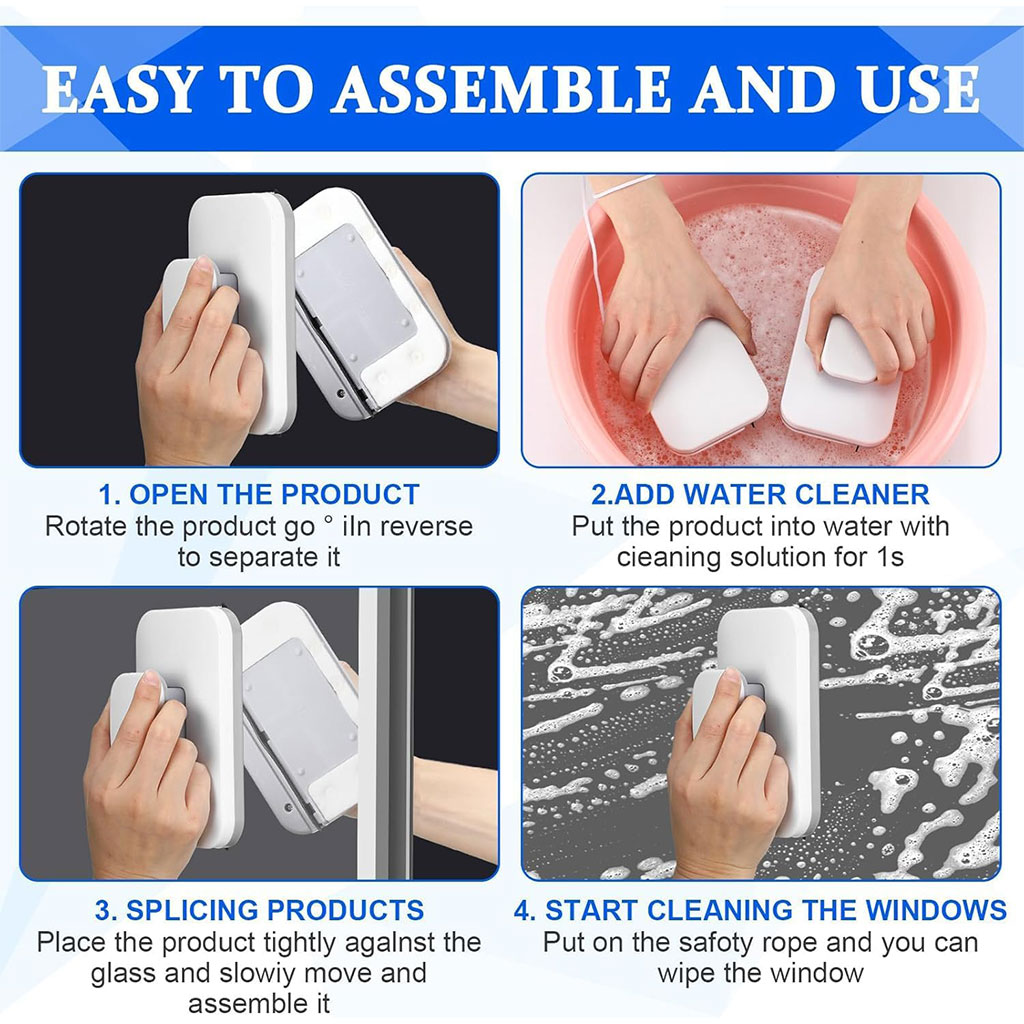 EASY TO ASSEMBLE AND USE

1. OPEN THE PRODUCT
Rotate the product go ° iIn reverse to separate it

2.ADD WATER CLEANER
Put the product into water with cieaning solution for 1s

3. SPLICING PRODUCTS
Place the product tightly agalnst the glass and slowiy move and assemble it

4. START CLEANING THE WINDOWS
Put on the safoty rope and you can wipe the window