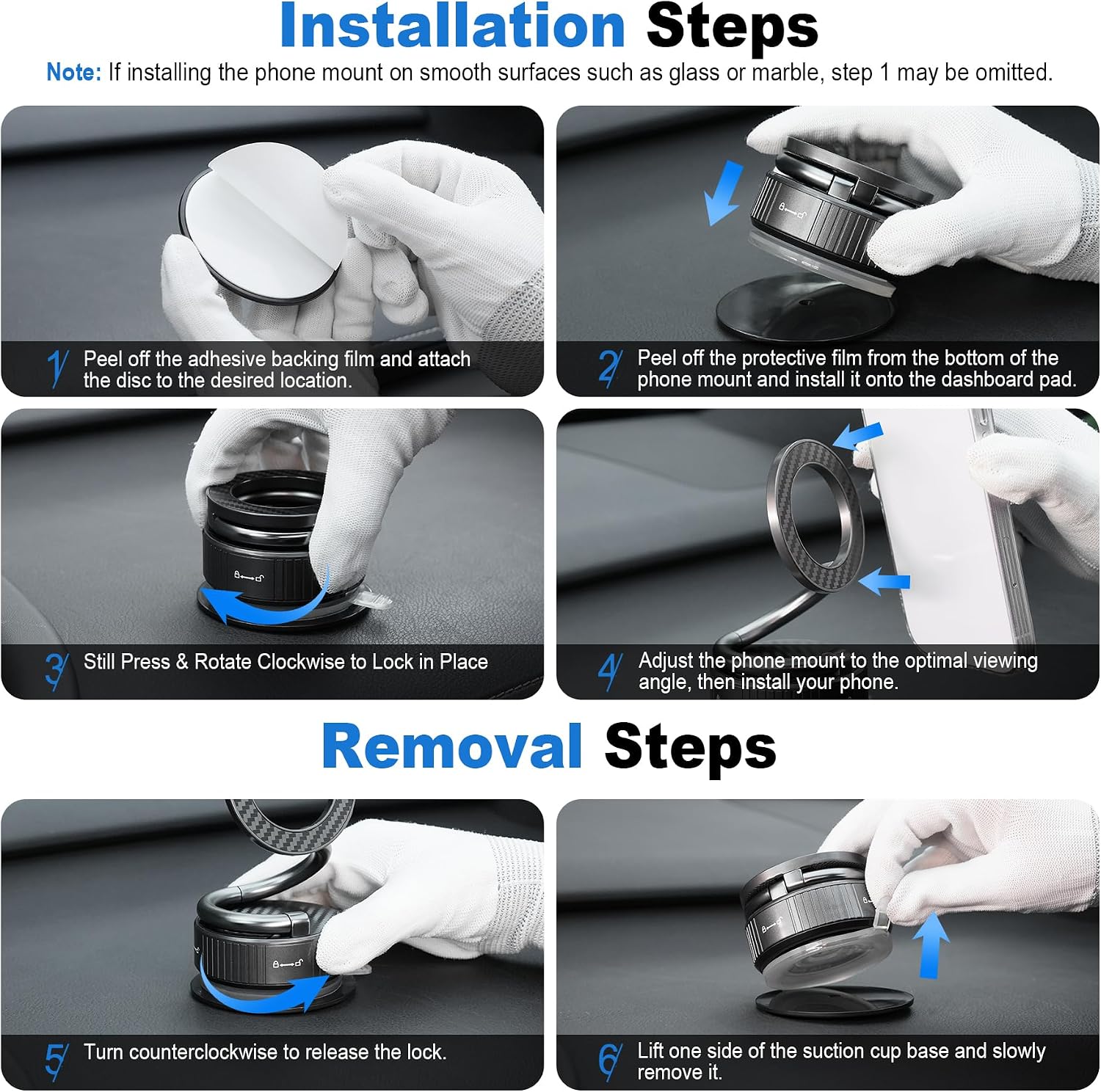 Installation Steps

Note: If installing the phone mount on smooth surfaces such as glass or marble, step 1 may be omitted.

1 Peel off the adhesive backing film and attach the disc to the desired location.

2 Peel off the protective film from the bottom of the phone mount and install it onto the dashboard pad.

3 Still Press & Rotate Clockwise to Lock in Place

4 Adjust the phone mount to the optimal viewing angle, then install your phone.

Removal Steps

5 Turn counterclockwise to release the lock.

6 Lift one side of the suction cup base and slowly remove it.