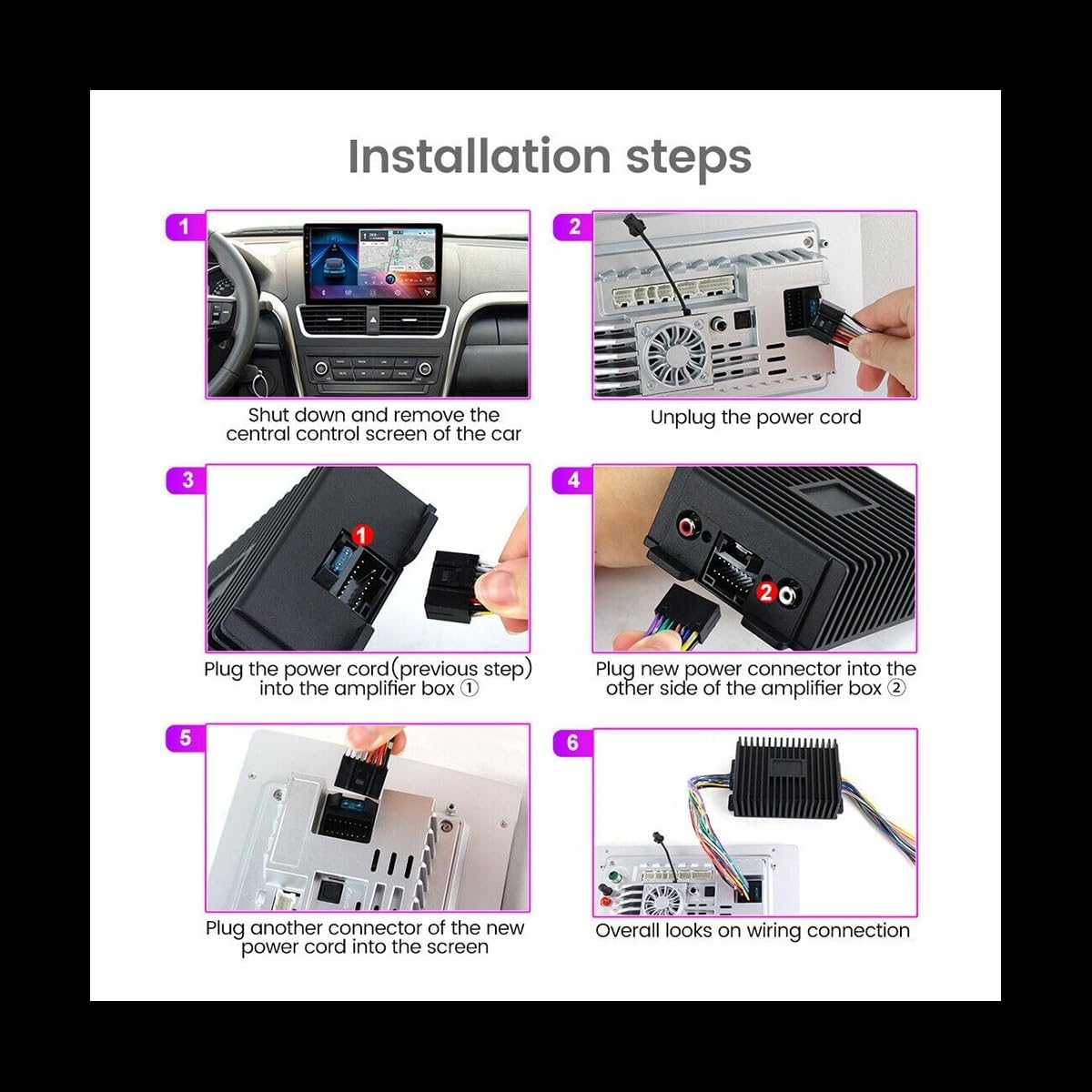 Installation steps

1

Shut down and remove the central control screen of the car

2

Unplug the power cord

3

1

Plug the power cord(previous step) into the amplifier box ①

4

2

Plug new power connector into the other side of the amplifier box ②

5

Plug another connector of the new power cord into the screen

6

Overall looks on wiring connection