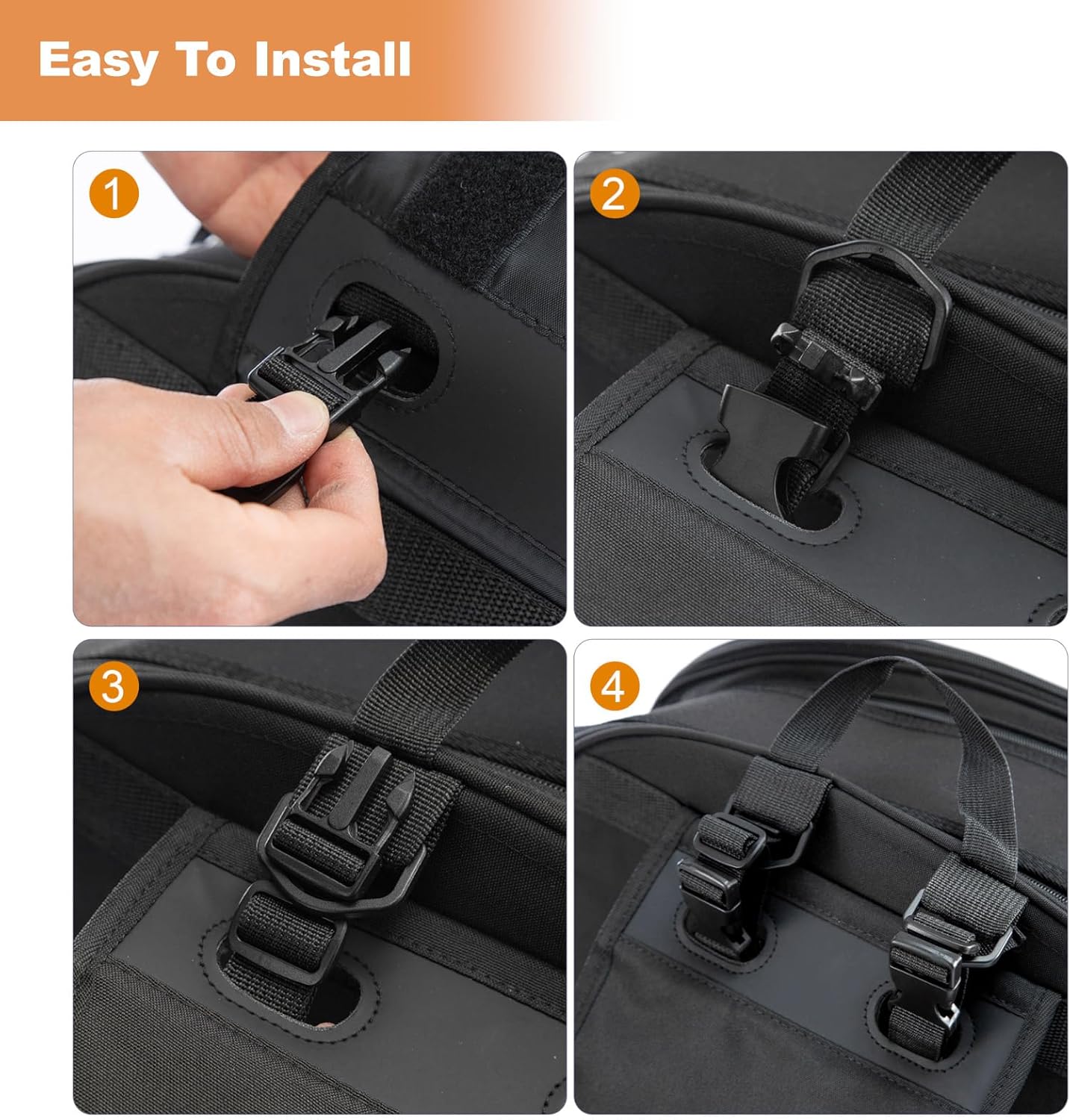 Easy To Install

1

2

3

4