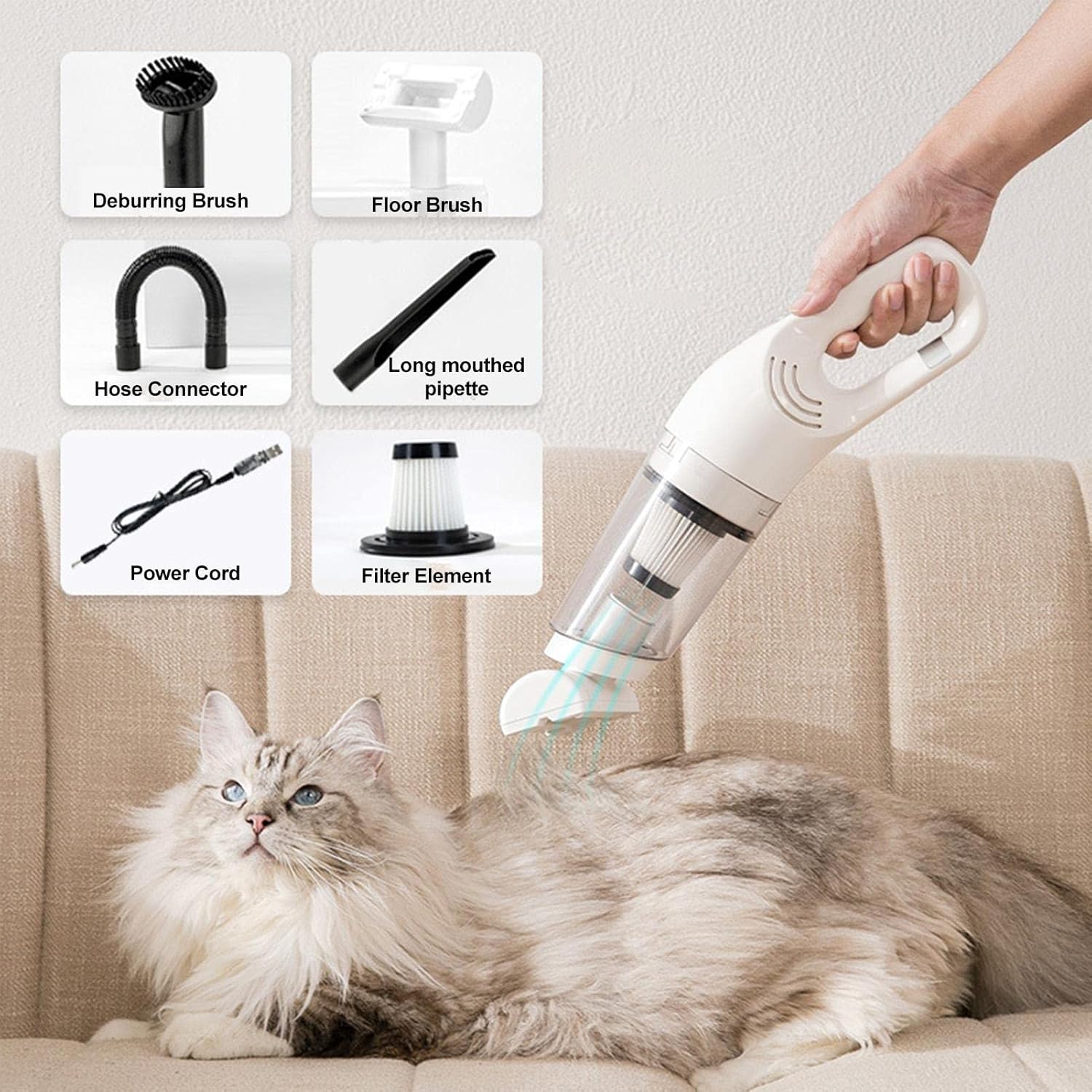 Deburring Brush

Floor Brush

Hose Connector

Long mouthed pipette

Power Cord

Filter Element