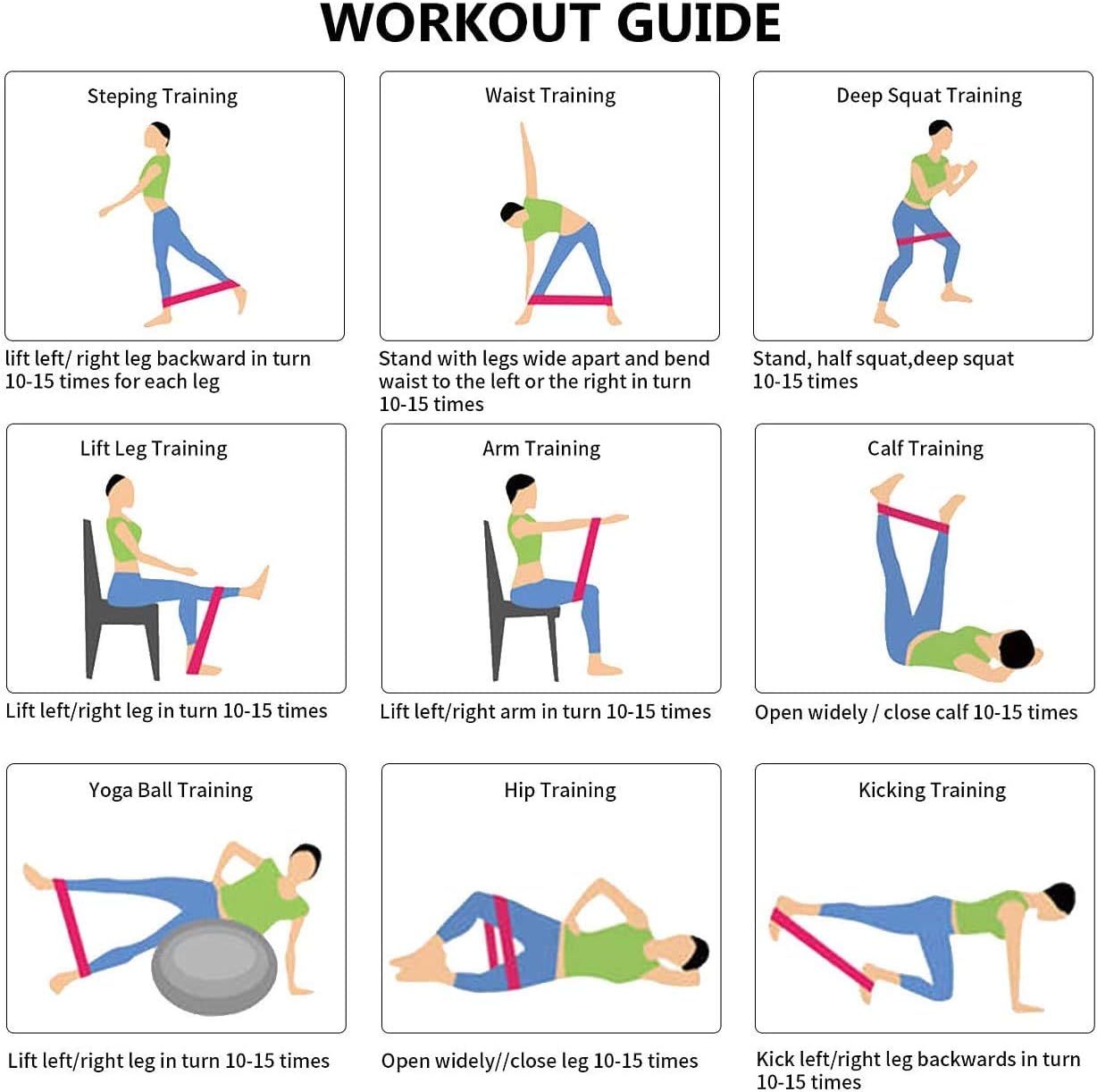 WORKOUT GUIDE

Steping Training

lift left/ right leg backward in turn 10-15 times for each leg

Waist Training

Stand with legs wide apart and bend waist to the left or the right in turn 10-15 times

Deep Squat Training

Stand, half squat,deep squat 10-15 times

Lift Leg Training

Lift left/right leg in turn 10-15 times

Arm Training

Lift left/right arm in turn 10-15 times

Calf Training

Open widely / close calf 10-15 times

Yoga Ball Training

Lift left/right leg in turn 10-15 times

Hip Training

Open widely//close leg 10-15 times

Kicking Training

Kick left/right leg backwards in turn 10-15 times