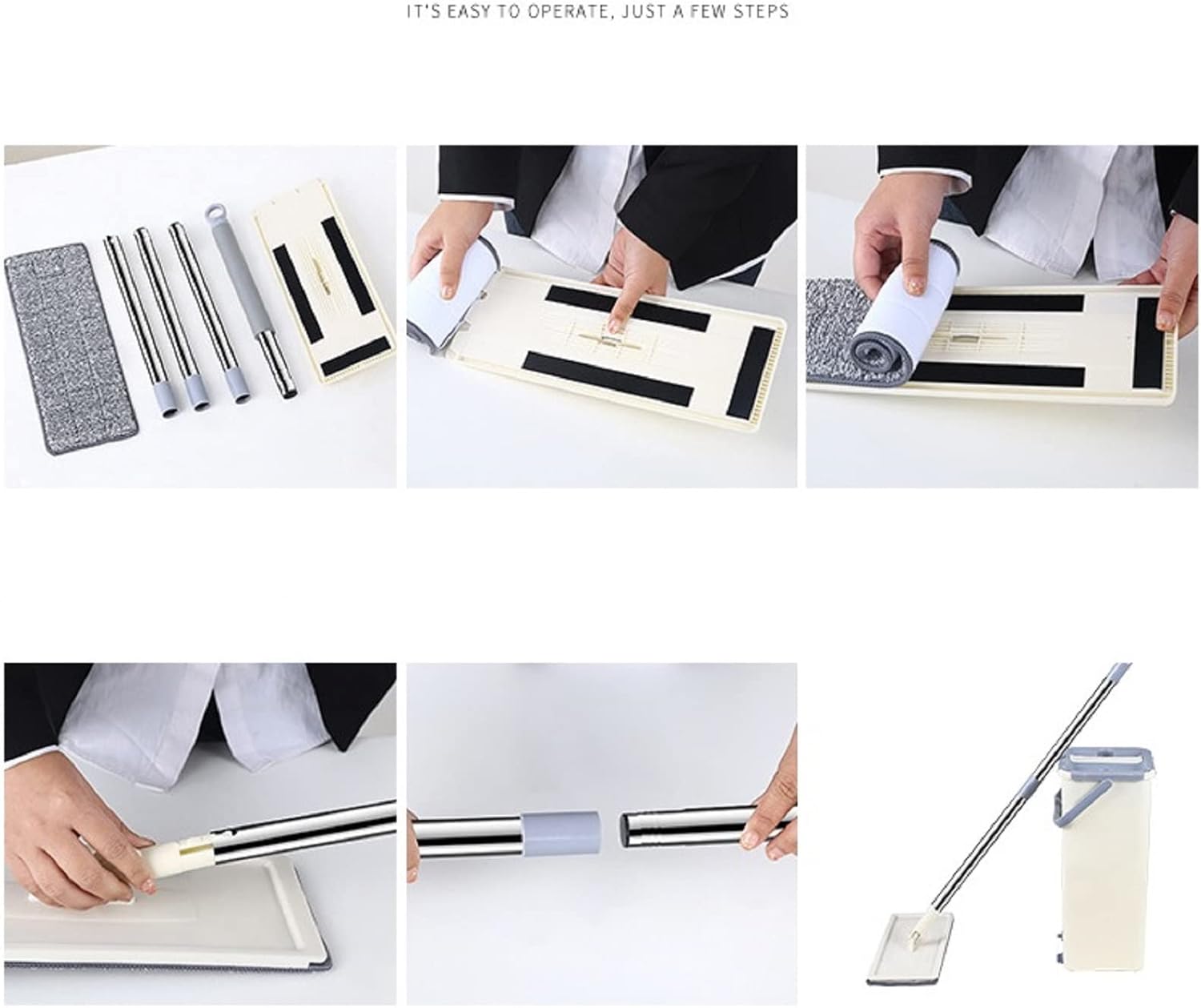 IT'S EASY TO OPERATE, JUST A FEW STEPS