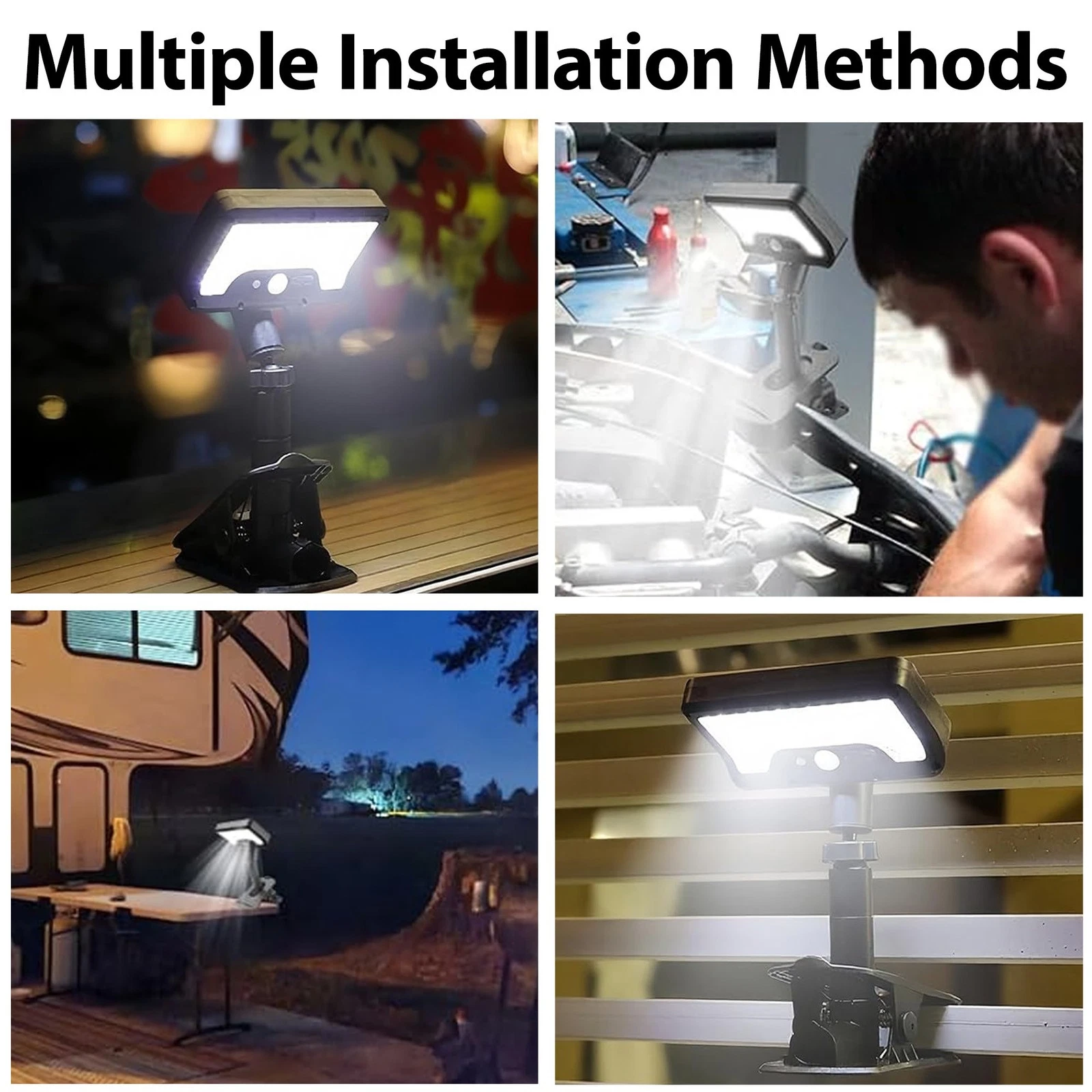 Multiple Installation Methods