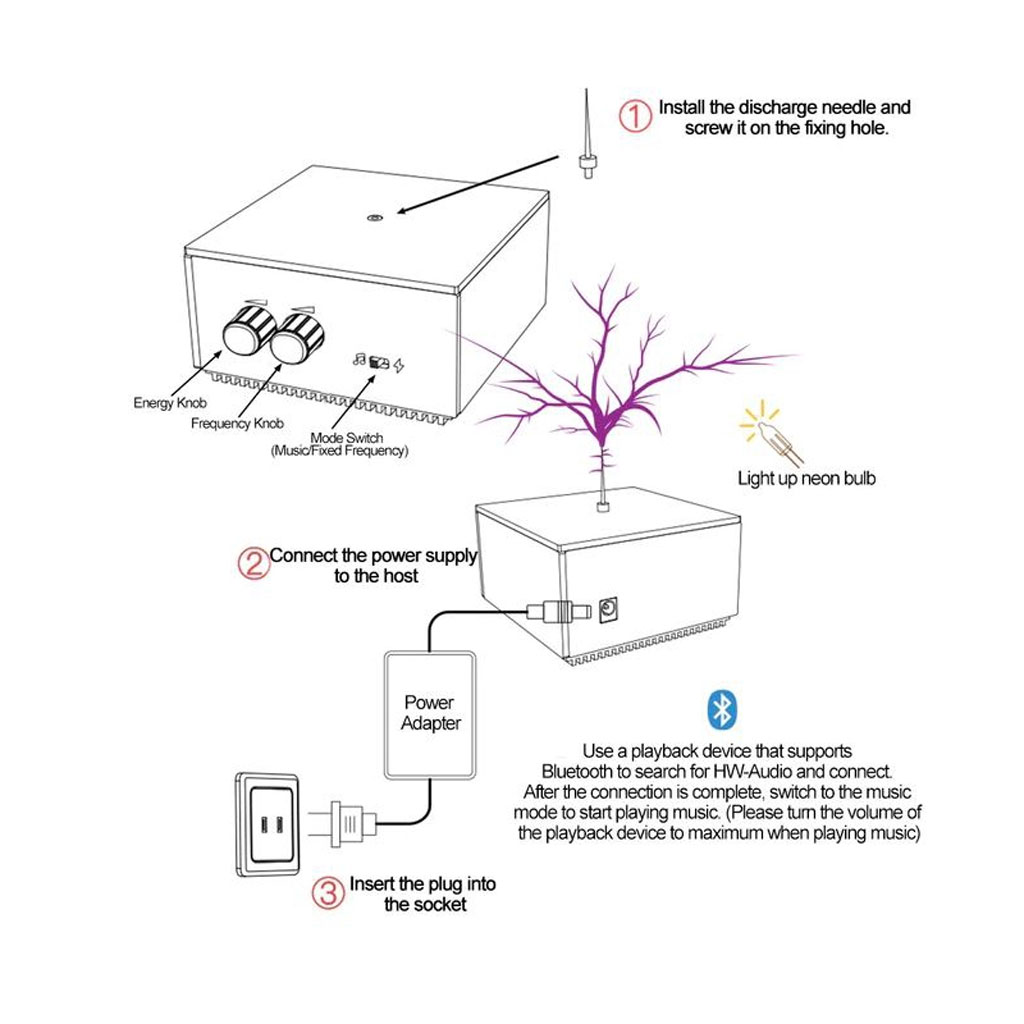 ① Install the discharge needle and screw it on the fixing hole.

Energy Knob

Frequency Knob

Mode Switch
(Music/Fixed Frequency)

Light up neon bulb

② Connect the power supply to the host

Power Adapter

Use a playback device that supports Bluetooth to search for HW-Audio and connect. After the connection is complete, switch to the music mode to start playing music. (Please turn the volume of the playback device to maximum when playing music)

③ Insert the plug into the socket