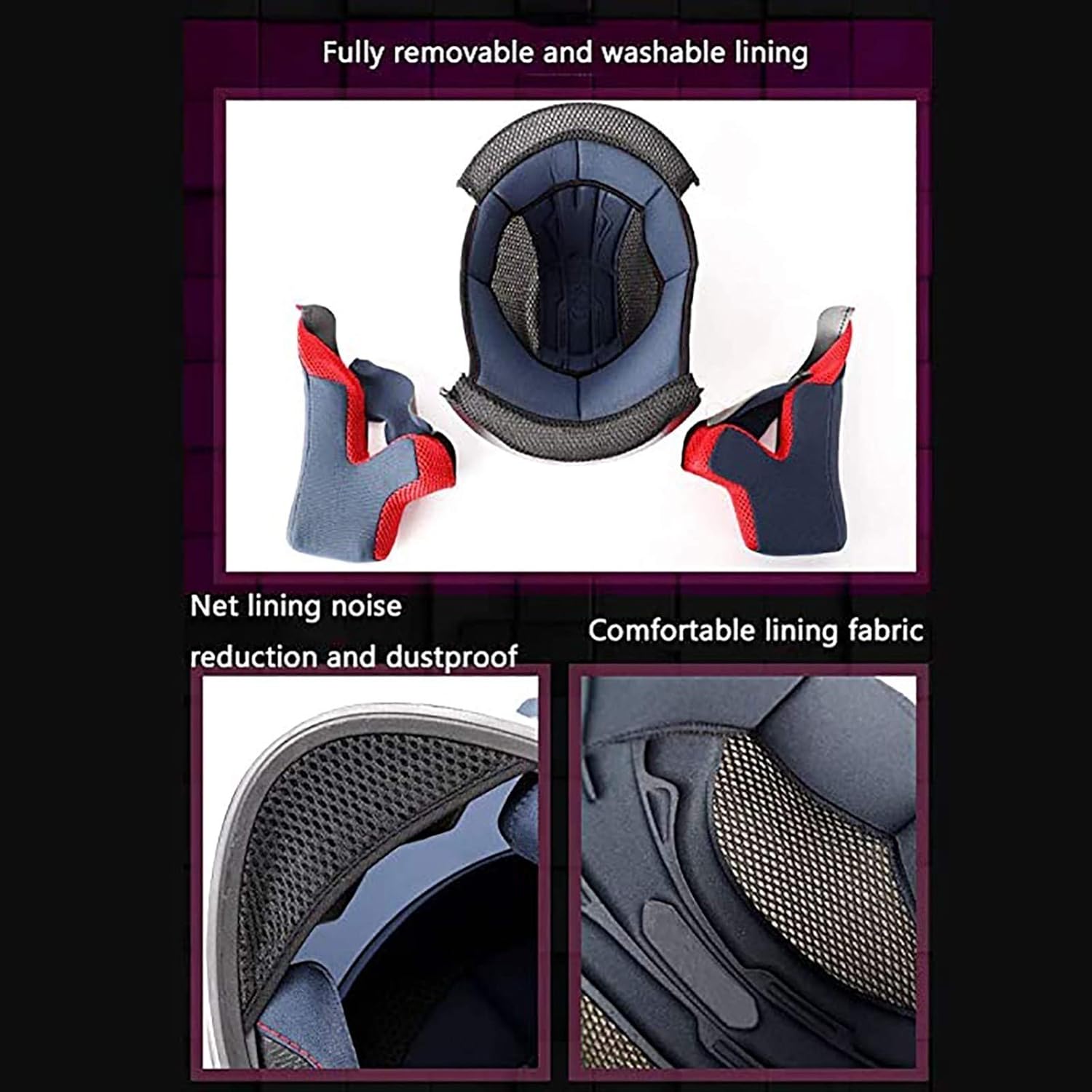 Fully removable and washable lining

Net lining noise reduction and dustproof

Comfortable lining fabric