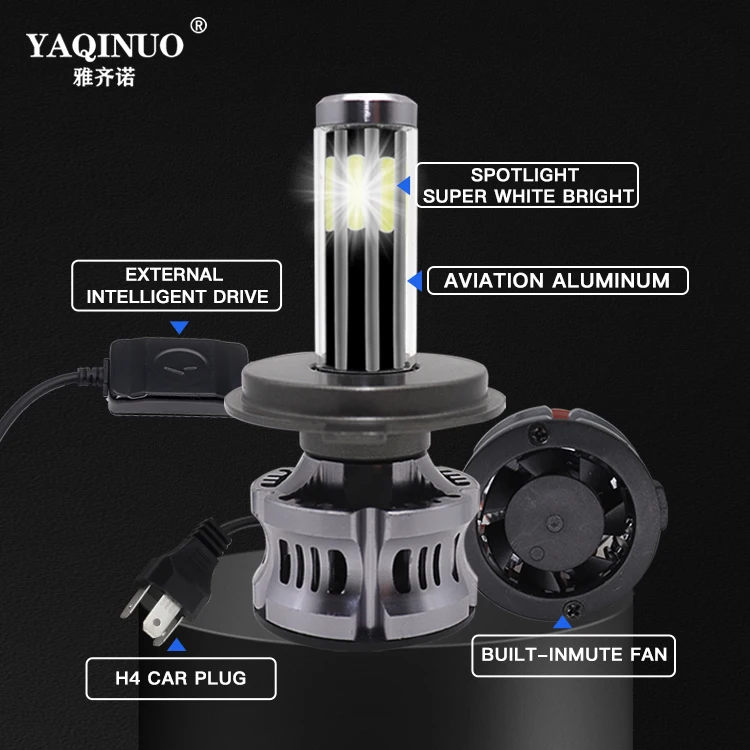 YAQINUO®
雅齐诺

SPOTLIGHT
SUPER WHITE BRIGHT

EXTERNAL
INTELLIGENT DRIVE

AVIATION ALUMINUM

H4 CAR PLUG

BUILT-INMUTE FAN