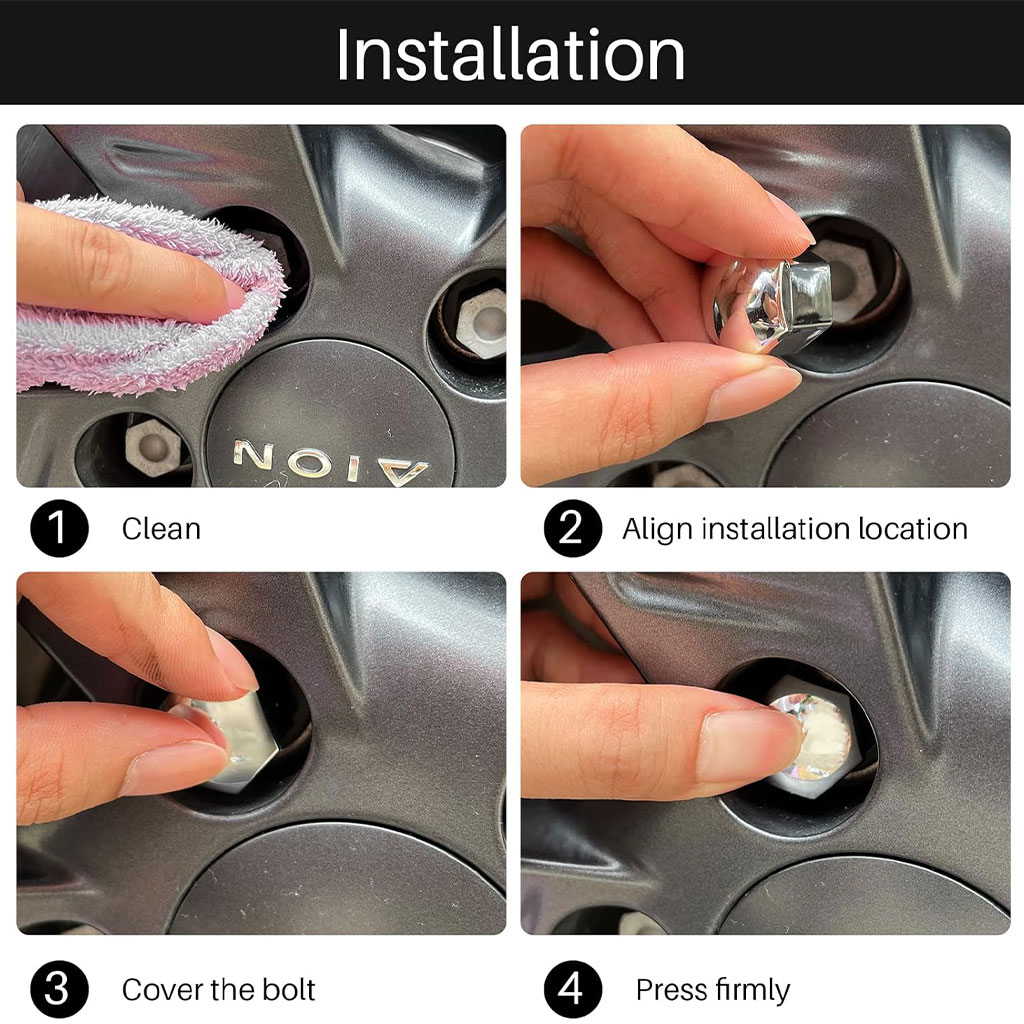 Installation

AION

1 Clean

2 Align installation location

3 Cover the bolt

4 Press firmly