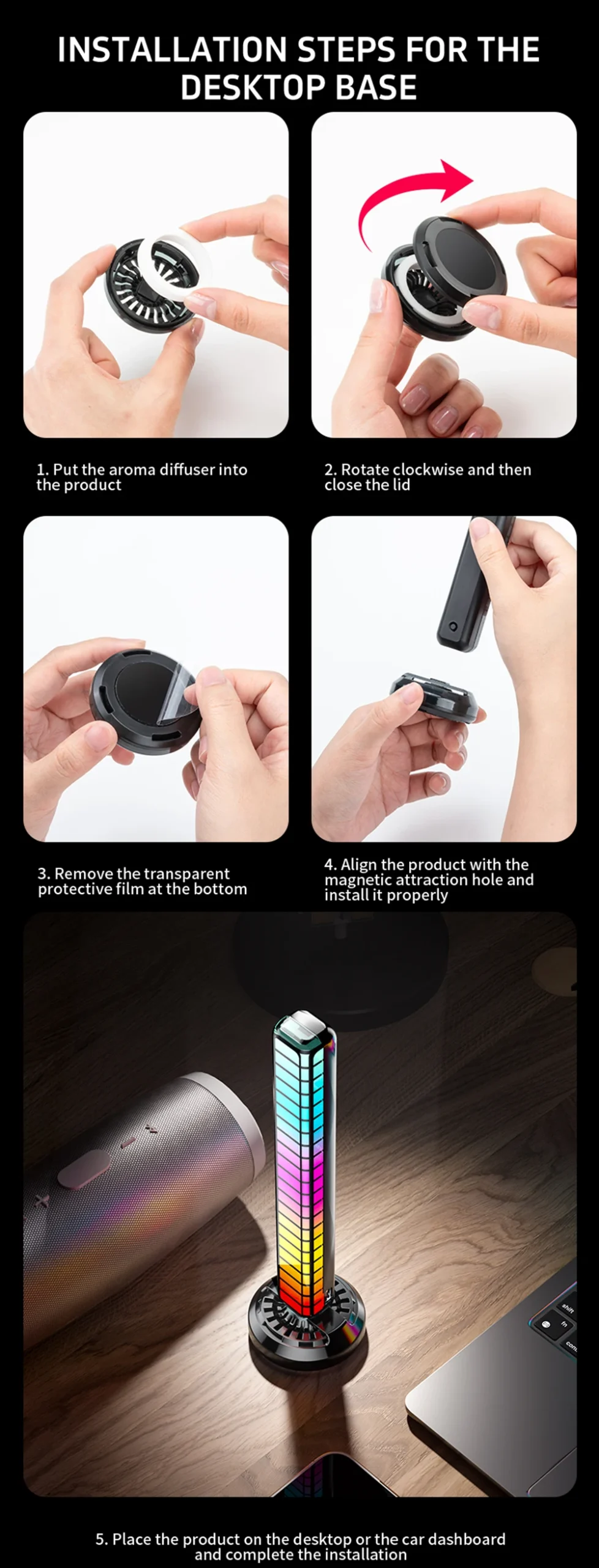 INSTALLATION STEPS FOR THE DESKTOP BASE

1. Put the aroma diffuser into the product

2. Rotate clockwise and then close the lid

3. Remove the transparent protective film at the bottom

4. Align the product with the magnetic attraction hole and install it properly

shift

fn

com

5. Place the product on the desktop or the car dashboard and complete the installation