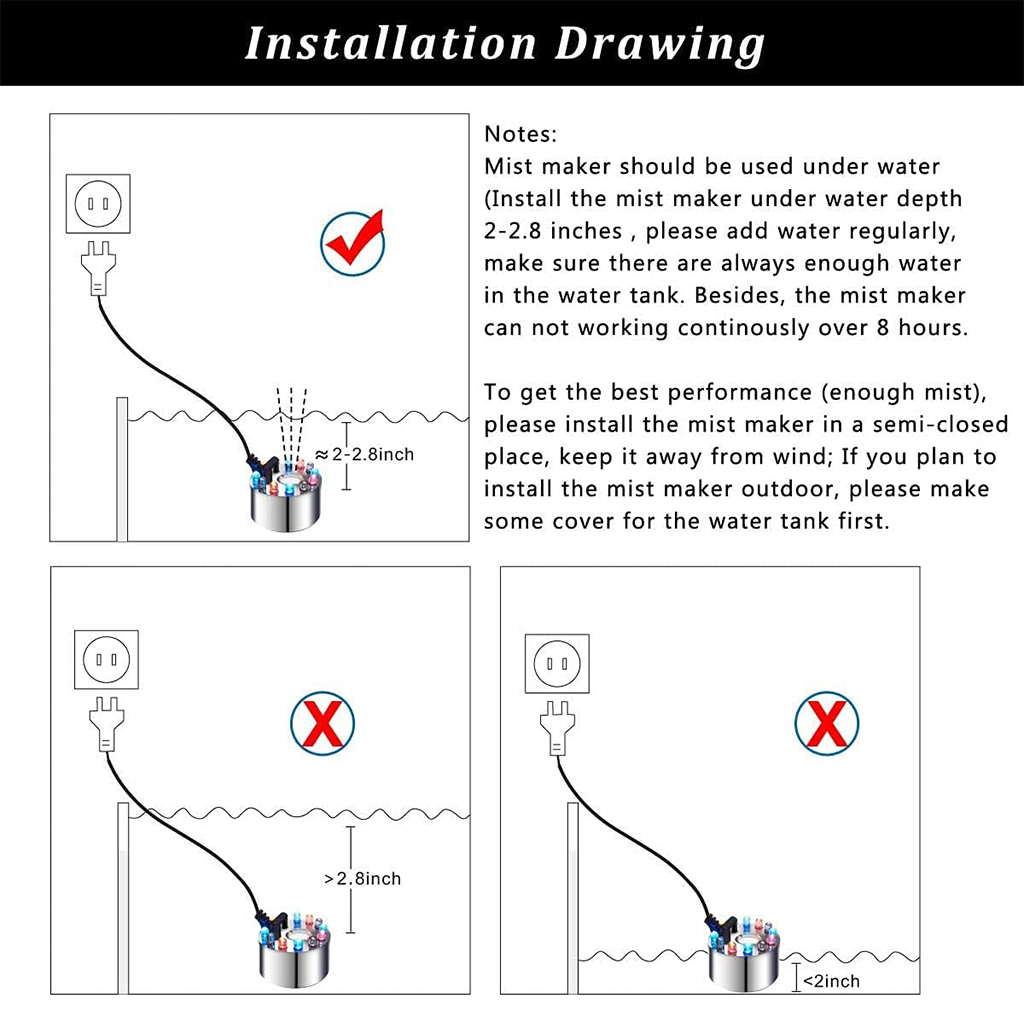 Installation Drawing

≈2-2.8inch

Notes:
Mist maker should be used under water (Install the mist maker under water depth 2-2.8 inches , please add water regularly, make sure there are always enough water in the water tank. Besides, the mist maker can not working continously over 8 hours.

To get the best performance (enough mist), please install the mist maker in a semi-closed place, keep it away from wind; If you plan to install the mist maker outdoor, please make some cover for the water tank first.

>2.8inch

<2inch