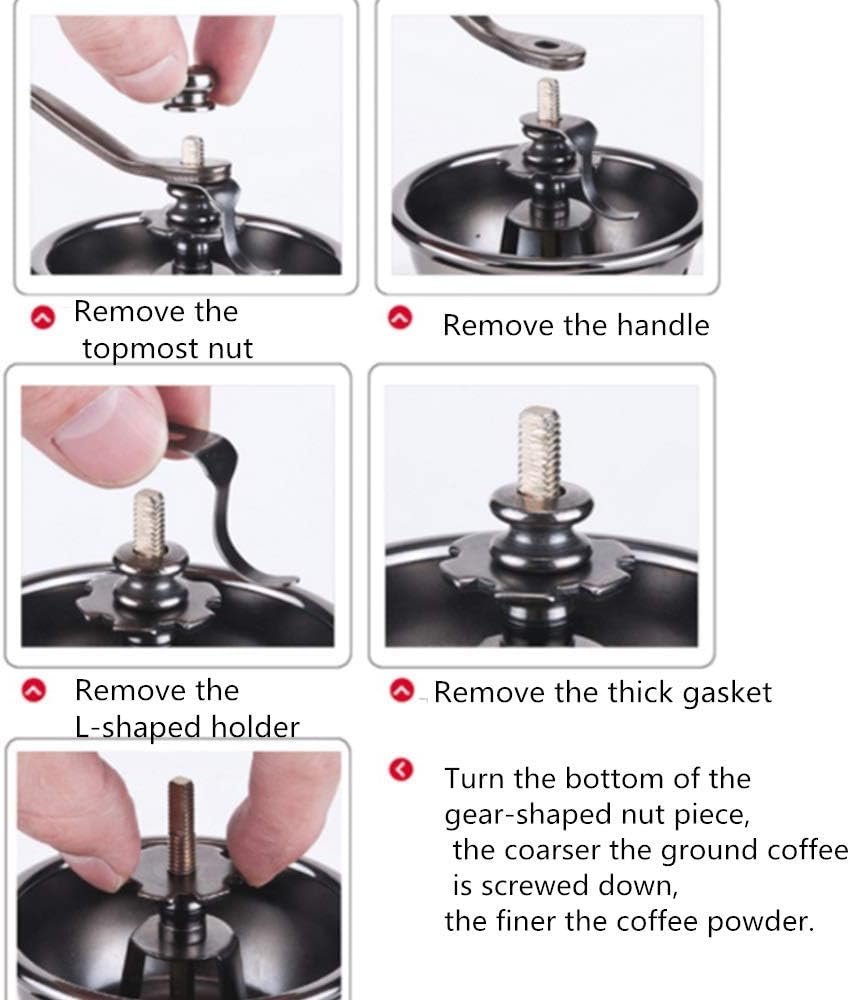 Remove the topmost nut

Remove the handle

Remove the L-shaped holder

Remove the thick gasket

Turn the bottom of the gear-shaped nut piece, the coarser the ground coffee is screwed down, the finer the coffee powder.