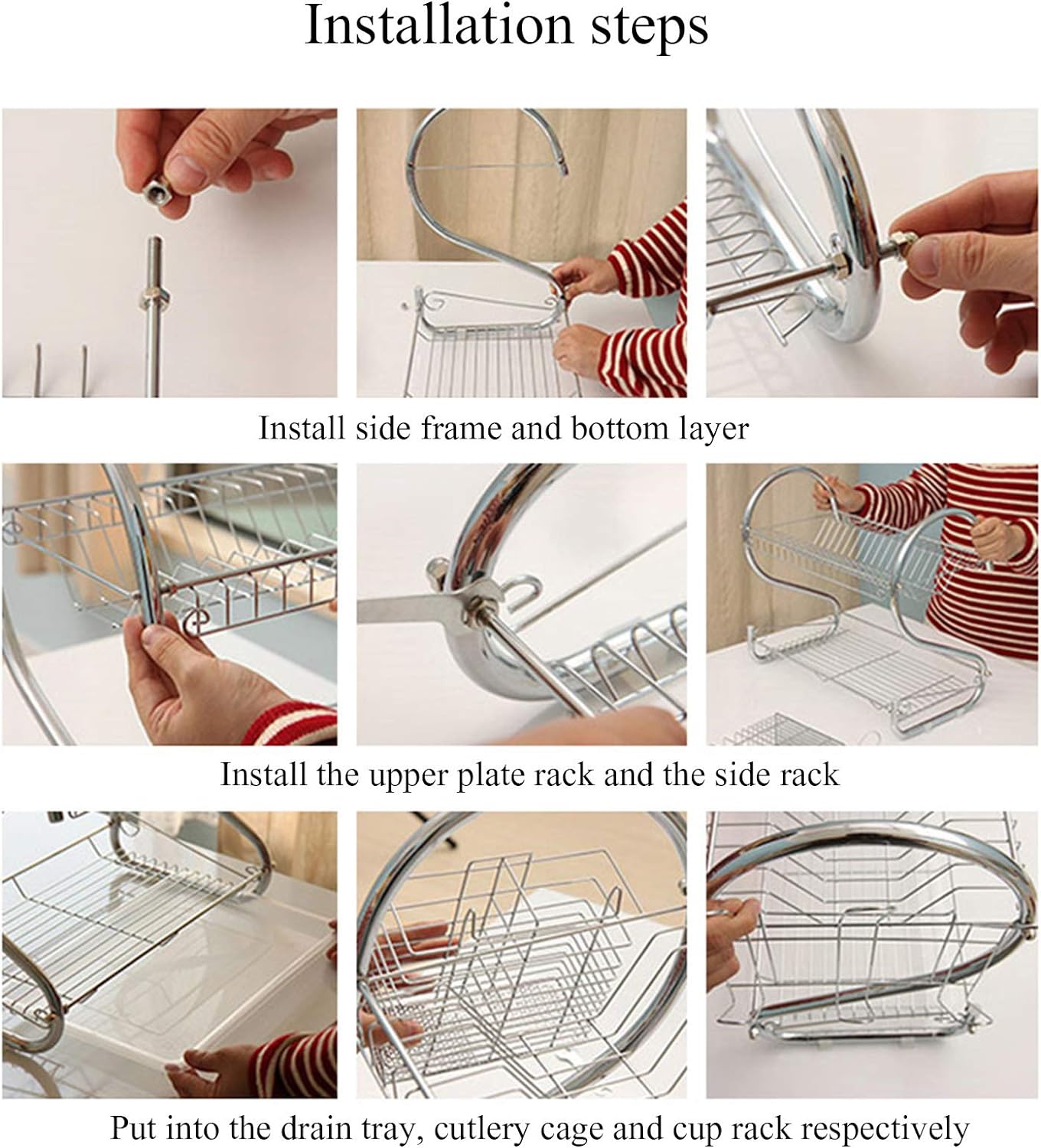 Installation steps

Install side frame and bottom layer

Install the upper plate rack and the side rack

Put into the drain tray, cutlery cage and cup rack respectively