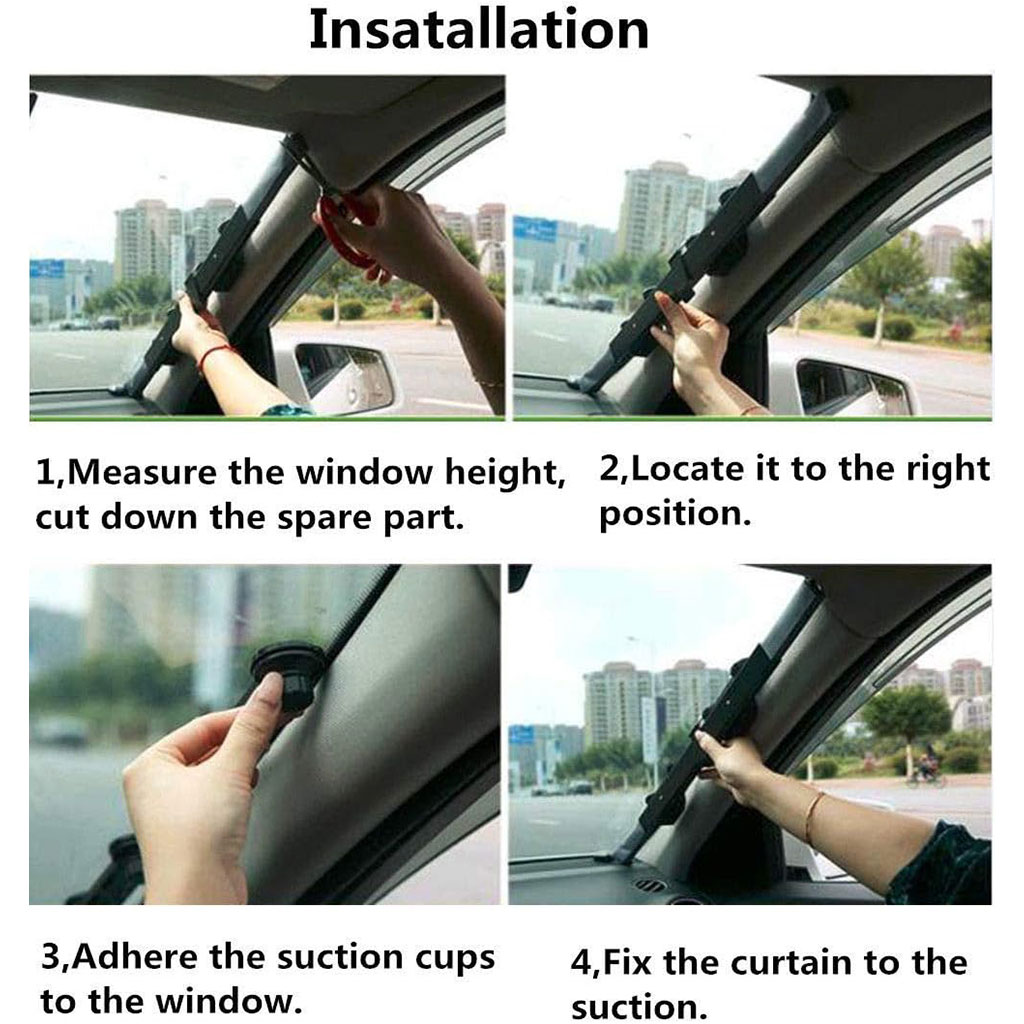 Insatallation

1,Measure the window height, cut down the spare part.

2,Locate it to the right position.

3,Adhere the suction cups to the window.

4,Fix the curtain to the suction.