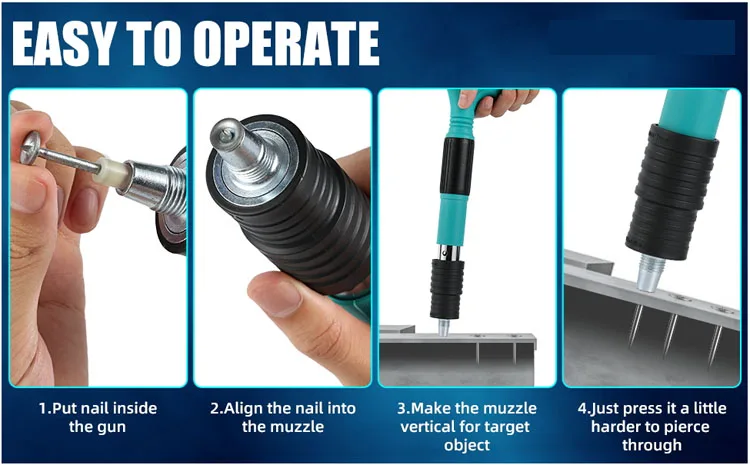 EASY TO OPERATE

1.Put nail inside the gun

2.Align the nail into the muzzle

3.Make the muzzle vertical for target object

4.Just press it a little harder to pierce through