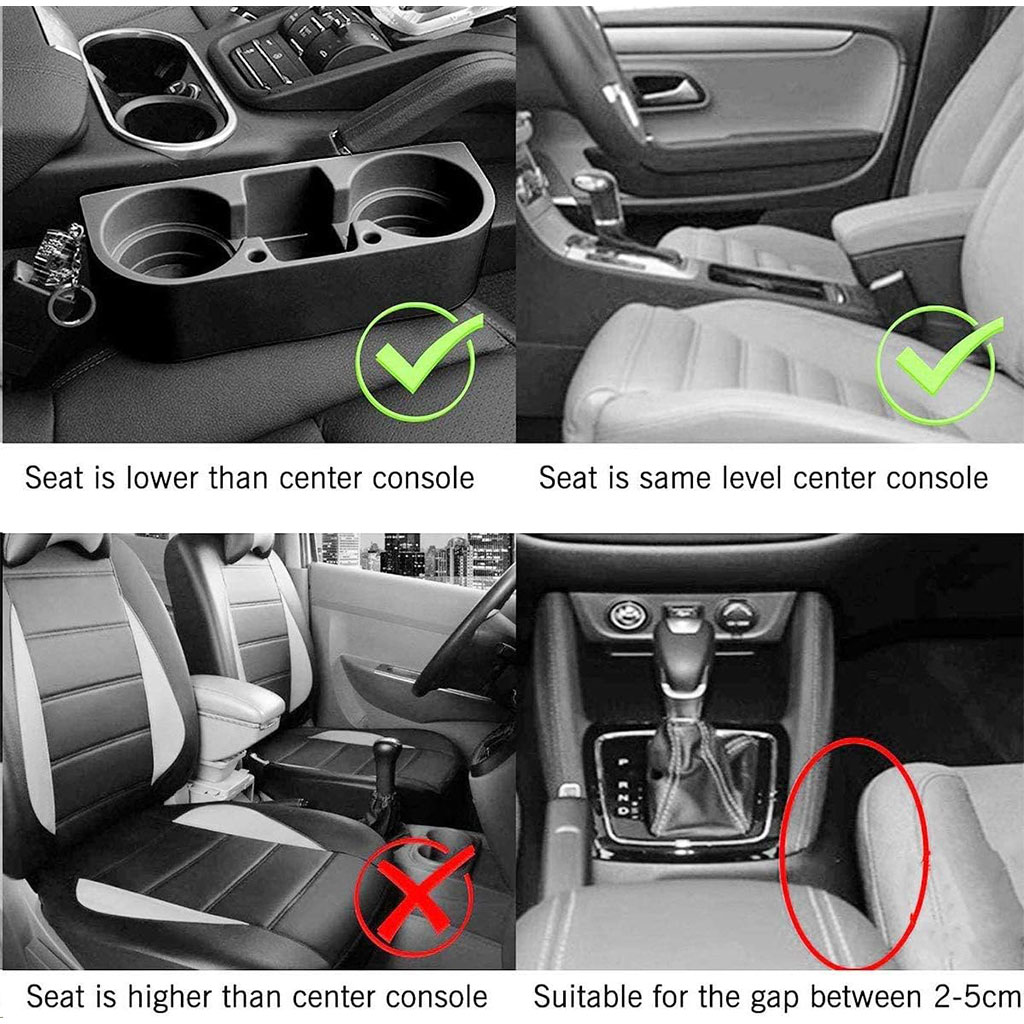 Seat is lower than center console

Seat is same level center console

Seat is higher than center console

Suitable for the gap between 2-5cm