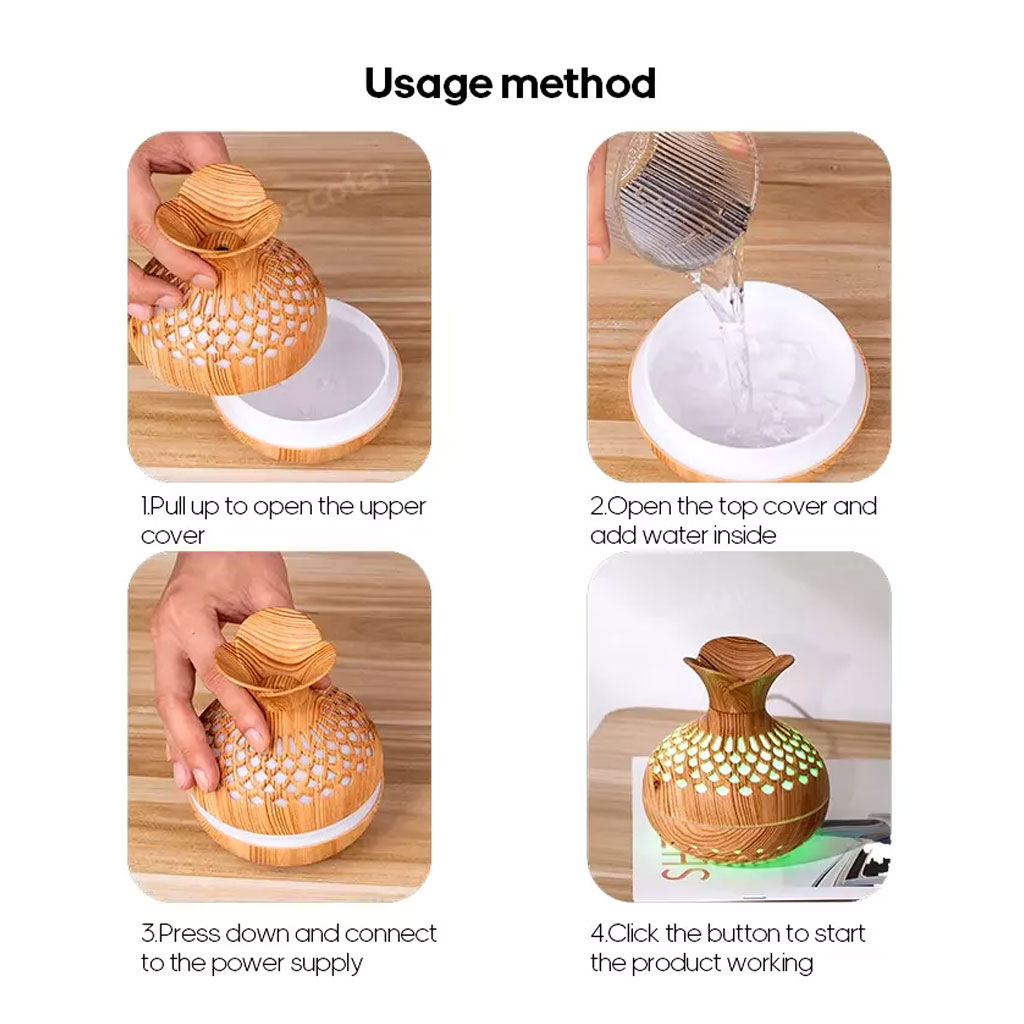 Usage method

1.Pull up to open the upper cover

2.Open the top cover and add water inside

3.Press down and connect to the power supply

4.Click the button to start the product working