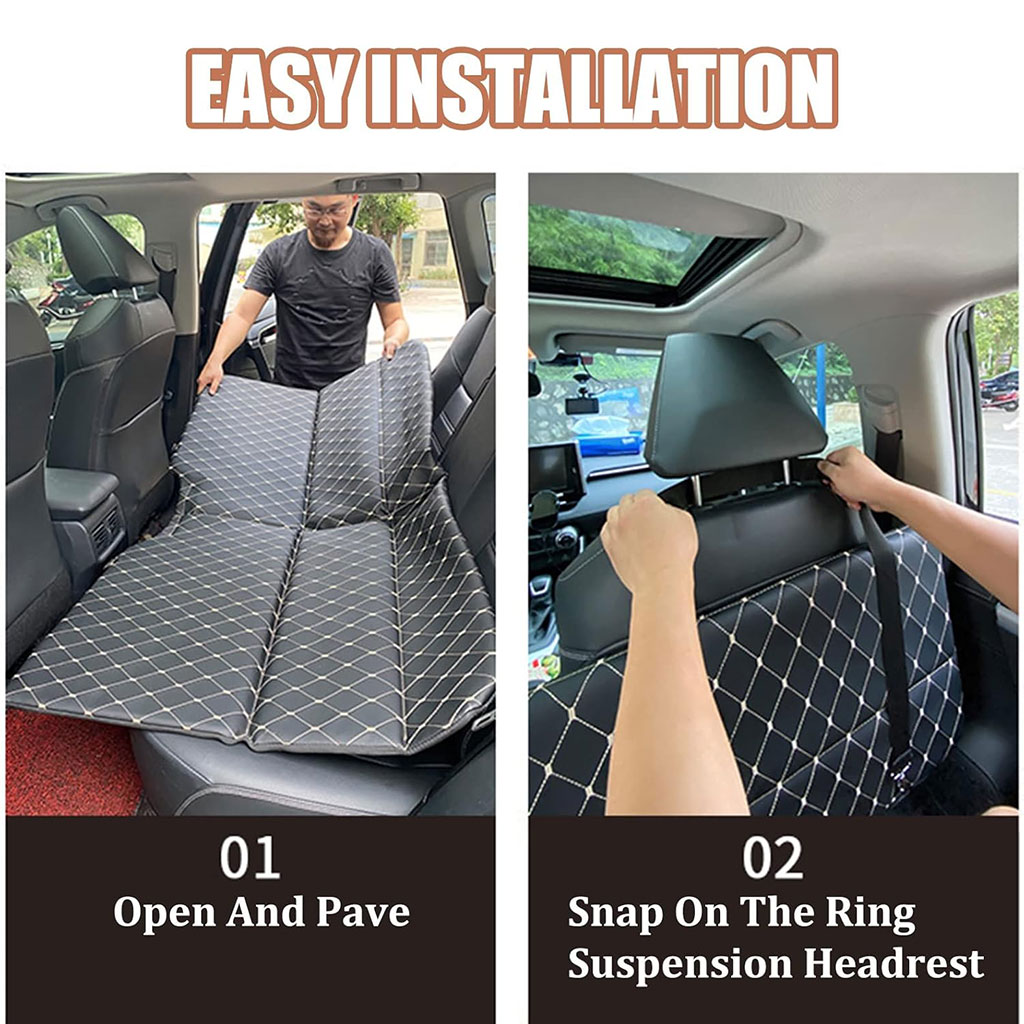 EASY INSTALLATION

01
Open And Pave

02
Snap On The Ring Suspension Headrest