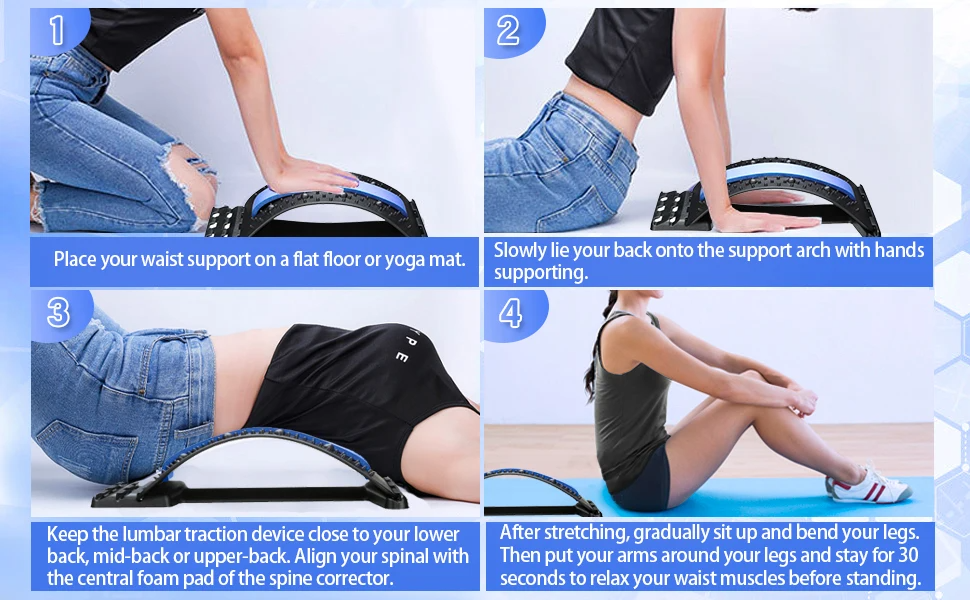 1

Place your waist support on a flat floor or yoga mat.

2

Slowly lie your back onto the support arch with hands supporting.

3

P E

Keep the lumbar traction device close to your lower back, mid-back or upper-back. Align your spinal with the central foam pad of the spine corrector.

4

After stretching, gradually sit up and bend your legs. Then put your arms around your legs and stay for 30 seconds to relax your waist muscles before standing.