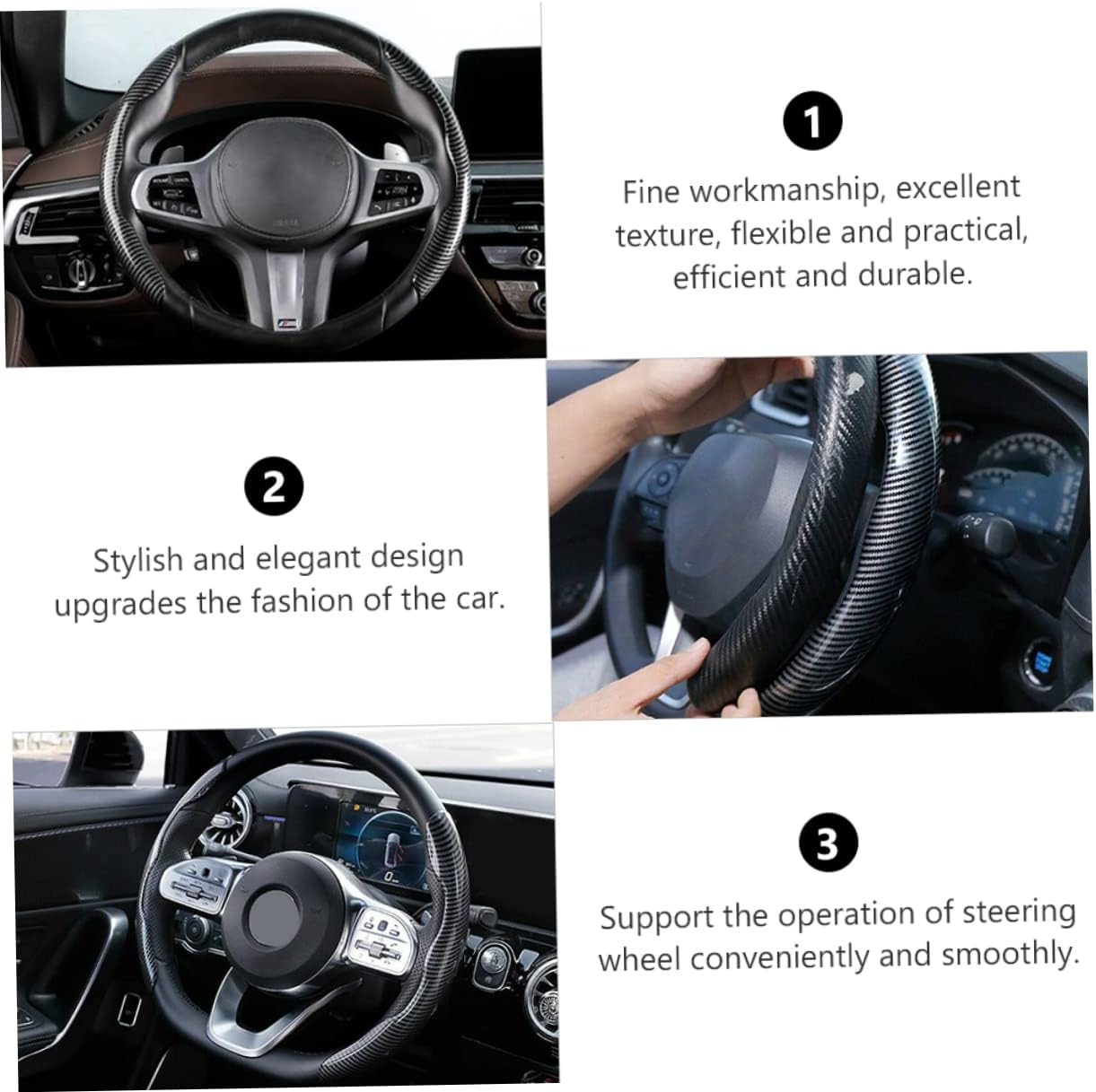 1

Fine workmanship, excellent texture, flexible and practical, efficient and durable.

2

Stylish and elegant design upgrades the fashion of the car.

3

Support the operation of steering wheel conveniently and smoothly.