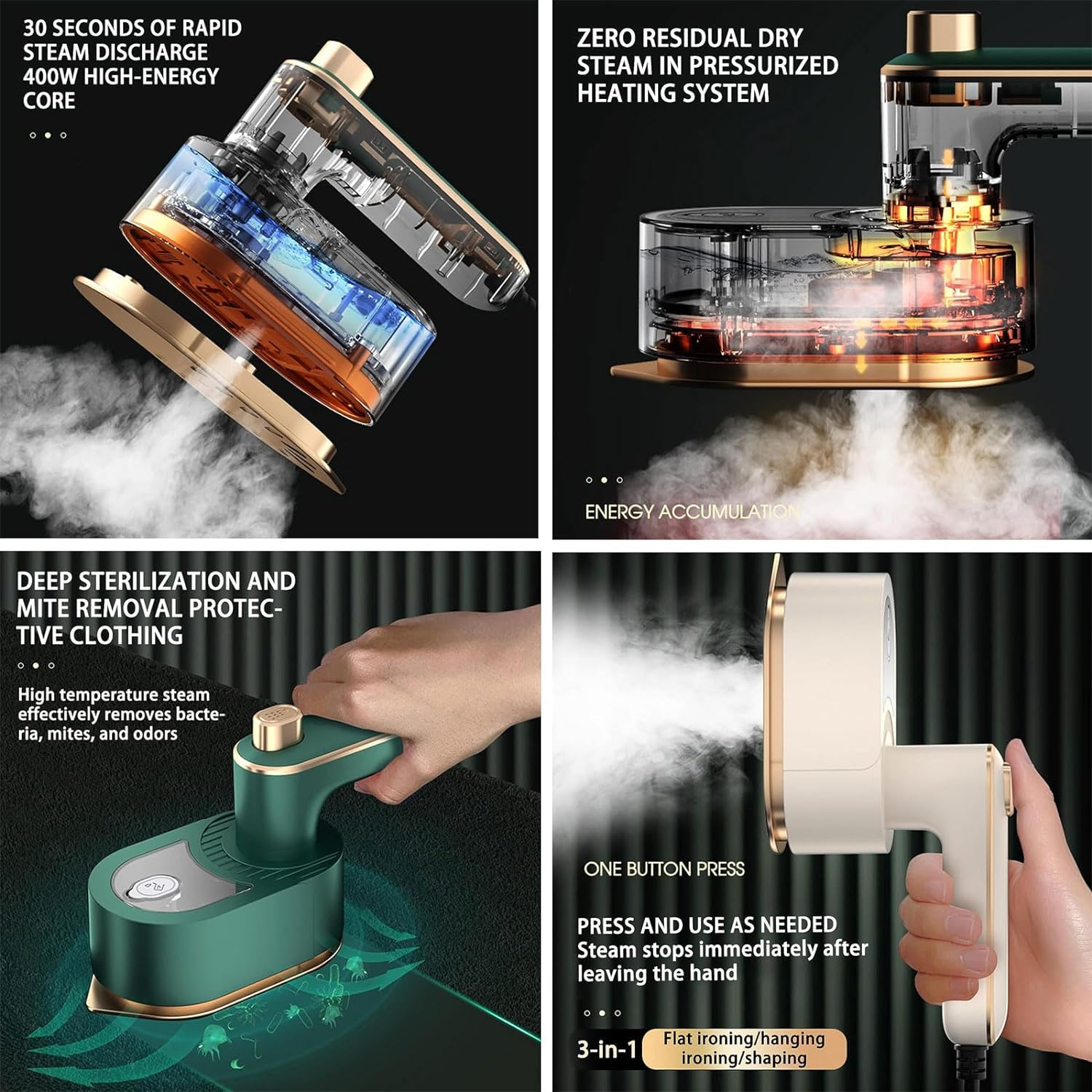 30 SECONDS OF RAPID STEAM DISCHARGE 400W HIGH-ENERGY CORE

ZERO RESIDUAL DRY STEAM IN PRESSURIZED HEATING SYSTEM

ENERGY ACCUMULATION

DEEP STERILIZATION AND MITE REMOVAL PROTECTIVE CLOTHING

High temperature steam effectively removes bacteria, mites, and odors

ONE BUTTON PRESS

PRESS AND USE AS NEEDED
Steam stops immediately after leaving the hand

3-in-1 Flat ironing/hanging ironing/shaping