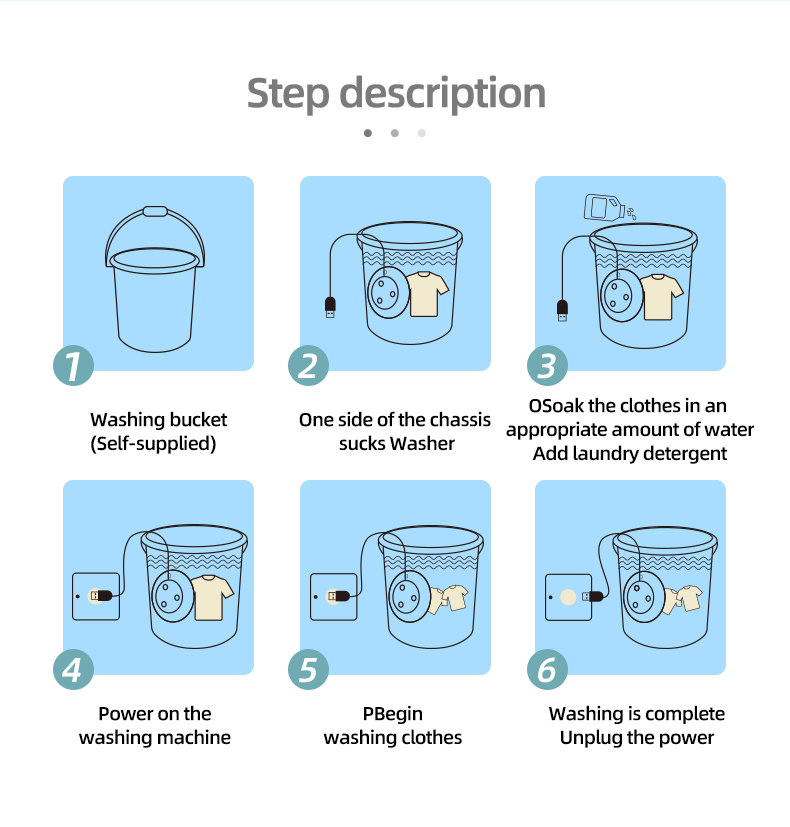 Step description

1

Washing bucket
(Self-supplied)

2

One side of the chassis
sucks Washer

3

OSoak the clothes in an
appropriate amount of water
Add laundry detergent

4

Power on the
washing machine

5

PBegin
washing clothes

6

Washing is complete
Unplug the power