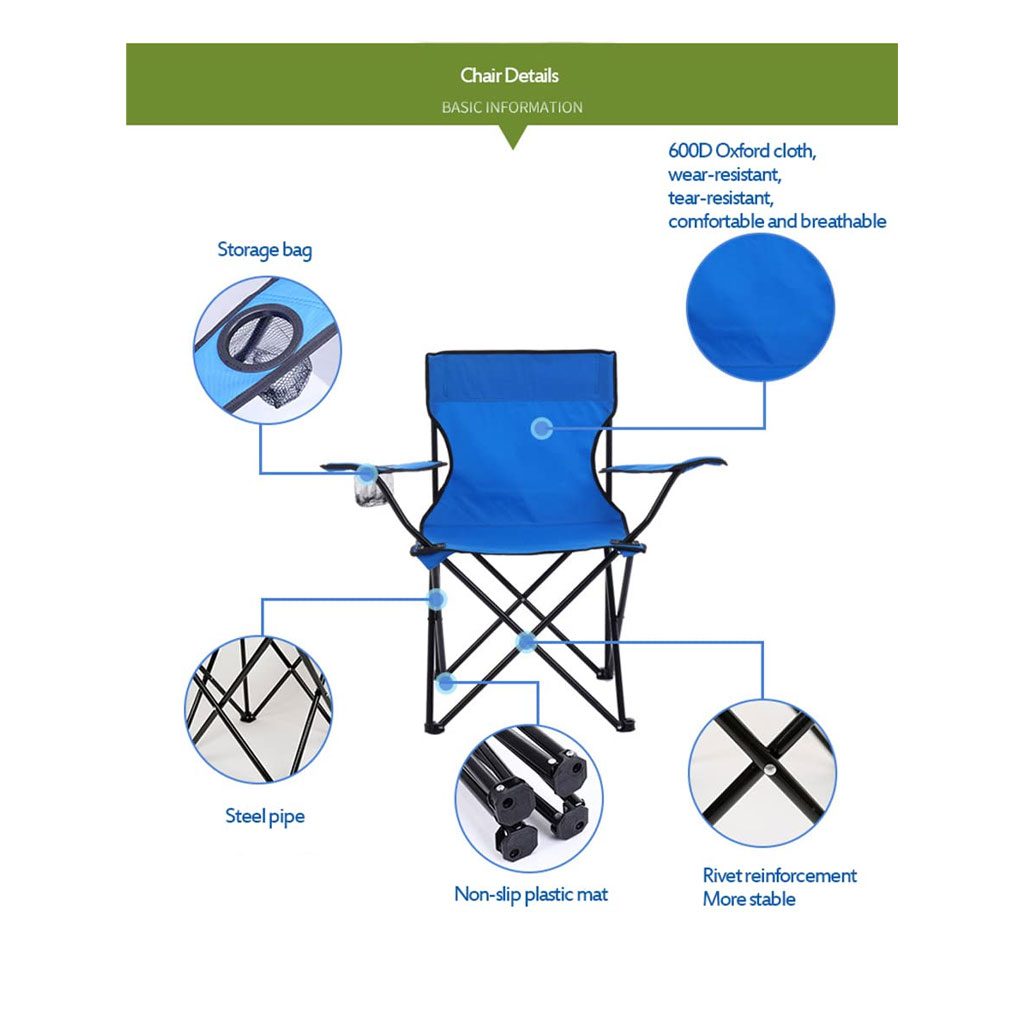 Chair Details
BASIC INFORMATION

600D Oxford cloth,
wear-resistant,
tear-resistant,
comfortable and breathable

Storage bag

Steel pipe

Non-slip plastic mat

Rivet reinforcement
More stable