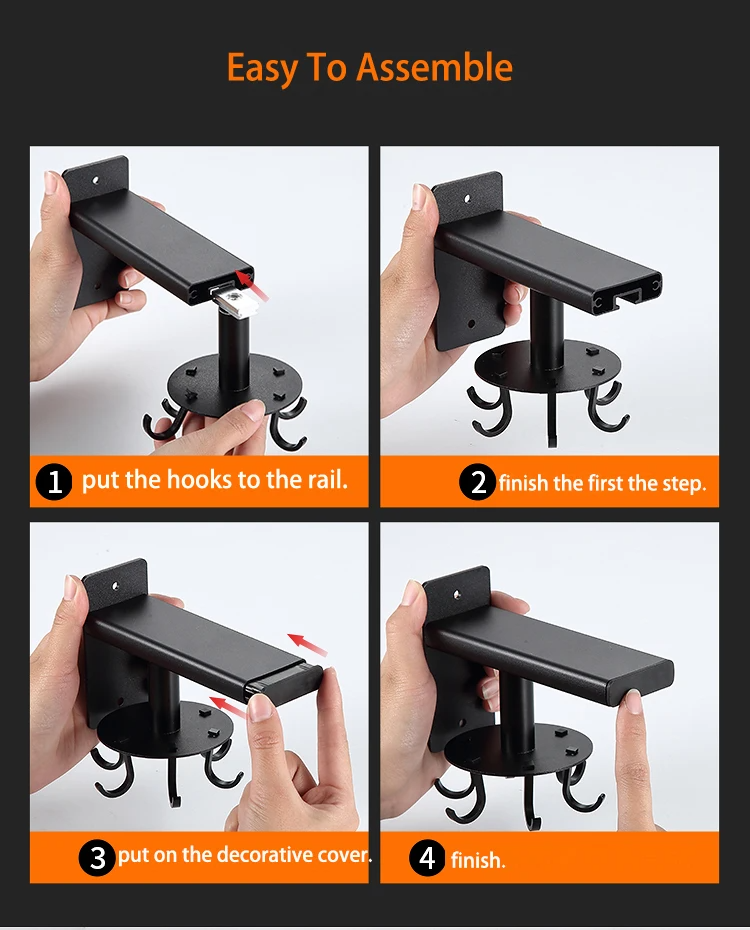 Easy To Assemble

1 put the hooks to the rail.

2 finish the first the step.

3 put on the decorative cover.

4 finish.