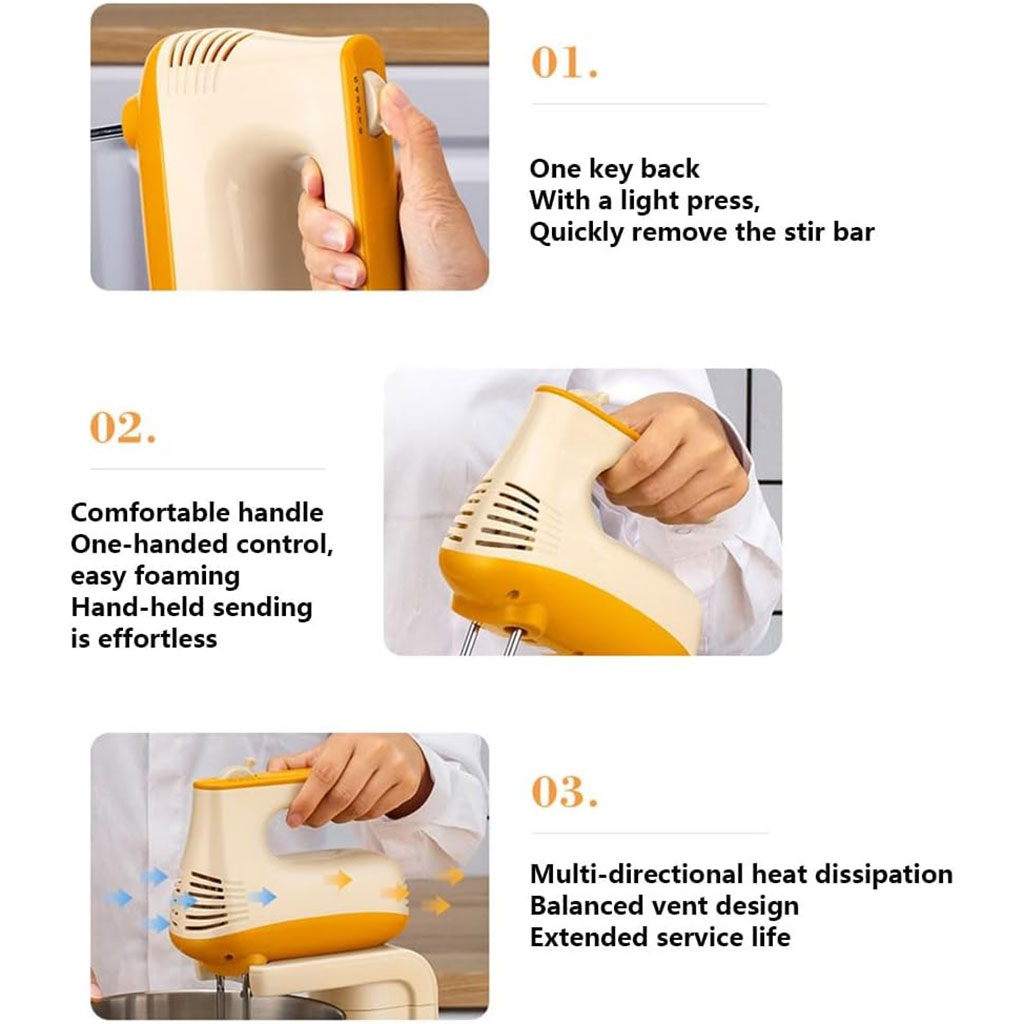 01.

One key back
With a light press,
Quickly remove the stir bar

02.

Comfortable handle
One-handed control,
easy foaming
Hand-held sending
is effortless

03.

Multi-directional heat dissipation
Balanced vent design
Extended service life