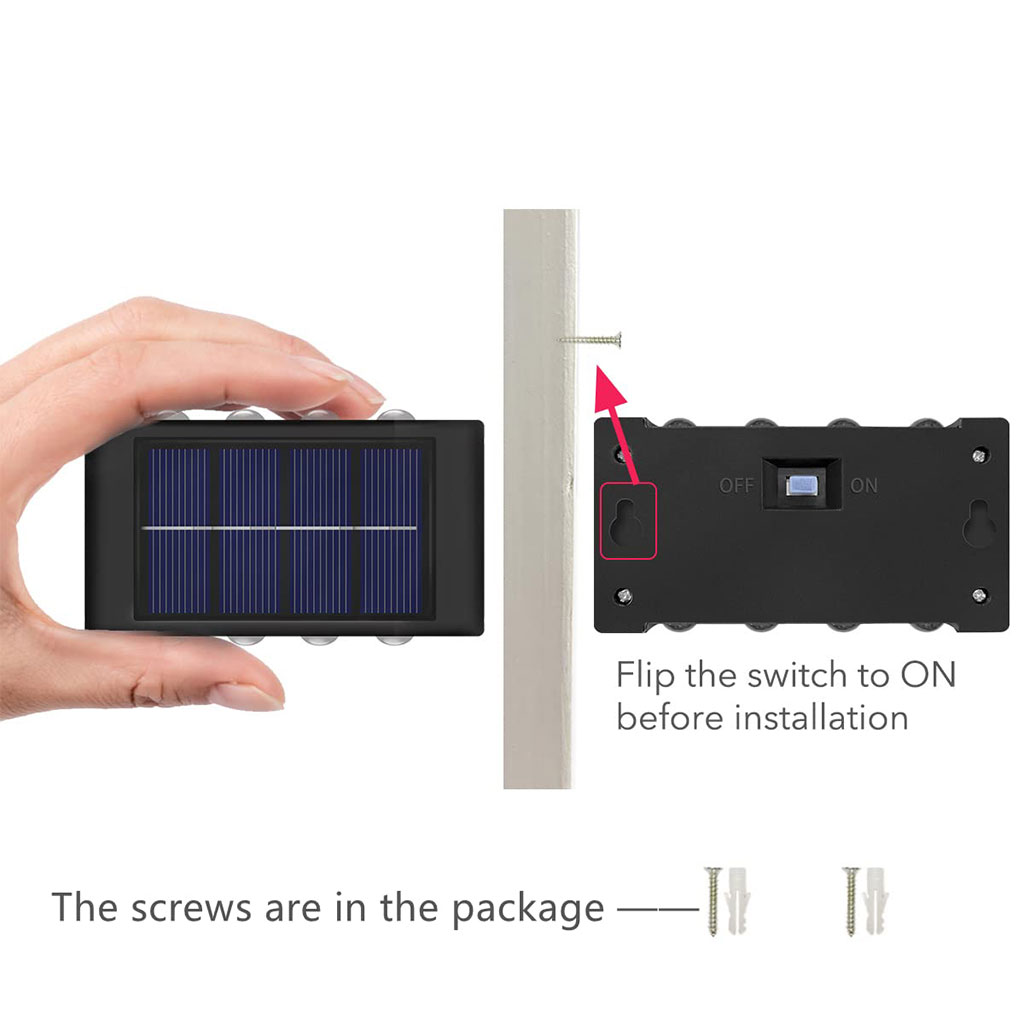 OFF ON

Flip the switch to ON before installation

The screws are in the package ——