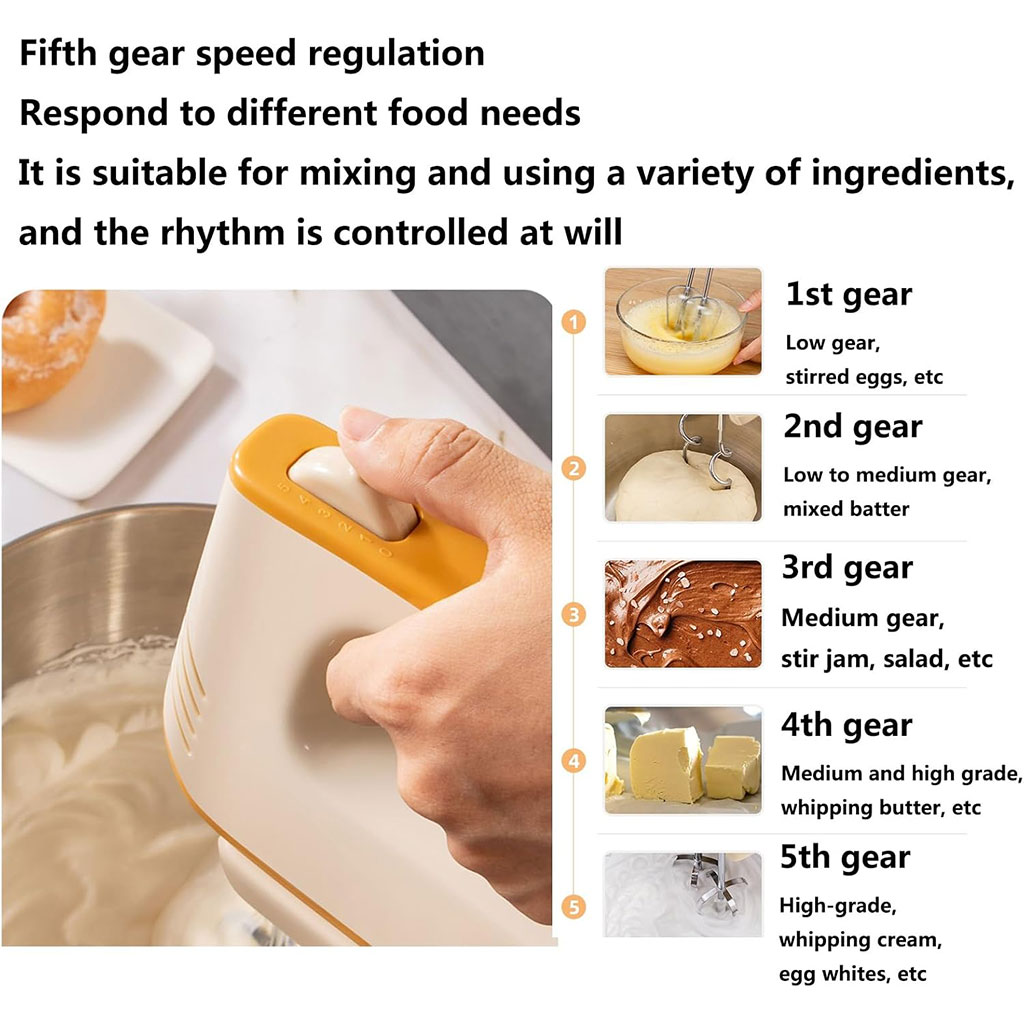 Fifth gear speed regulation
Respond to different food needs
It is suitable for mixing and using a variety of ingredients, and the rhythm is controlled at will

1
1st gear
Low gear, stirred eggs, etc

2
2nd gear
Low to medium gear, mixed batter

3
3rd gear
Medium gear, stir jam, salad, etc

4
4th gear
Medium and high grade, whipping butter, etc

5
5th gear
High-grade, whipping cream, egg whites, etc