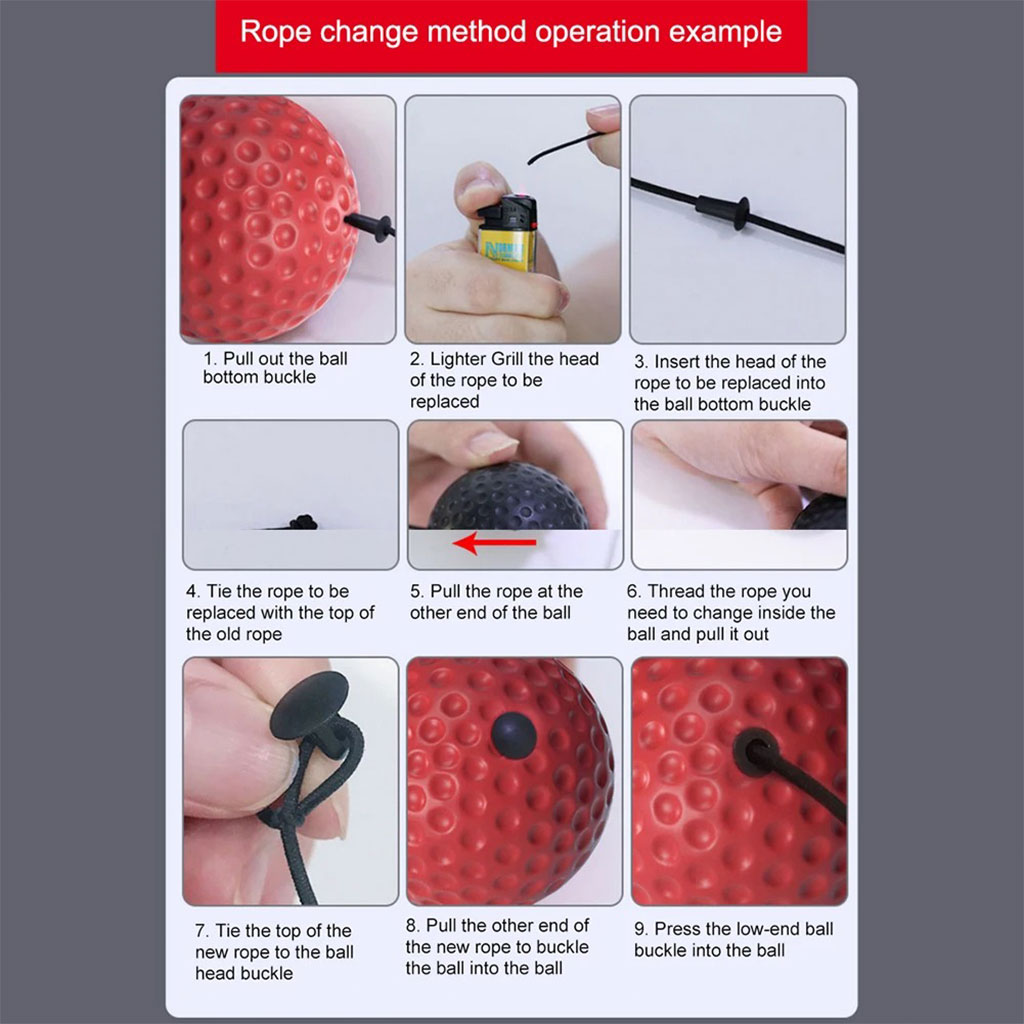 Rope change method operation example

1. Pull out the ball bottom buckle

2. Lighter Grill the head of the rope to be replaced

3. Insert the head of the rope to be replaced into the ball bottom buckle

4. Tie the rope to be replaced with the top of the old rope

5. Pull the rope at the other end of the ball

6. Thread the rope you need to change inside the ball and pull it out

7. Tie the top of the new rope to the ball head buckle

8. Pull the other end of the new rope to buckle the ball into the ball

9. Press the low-end ball buckle into the ball