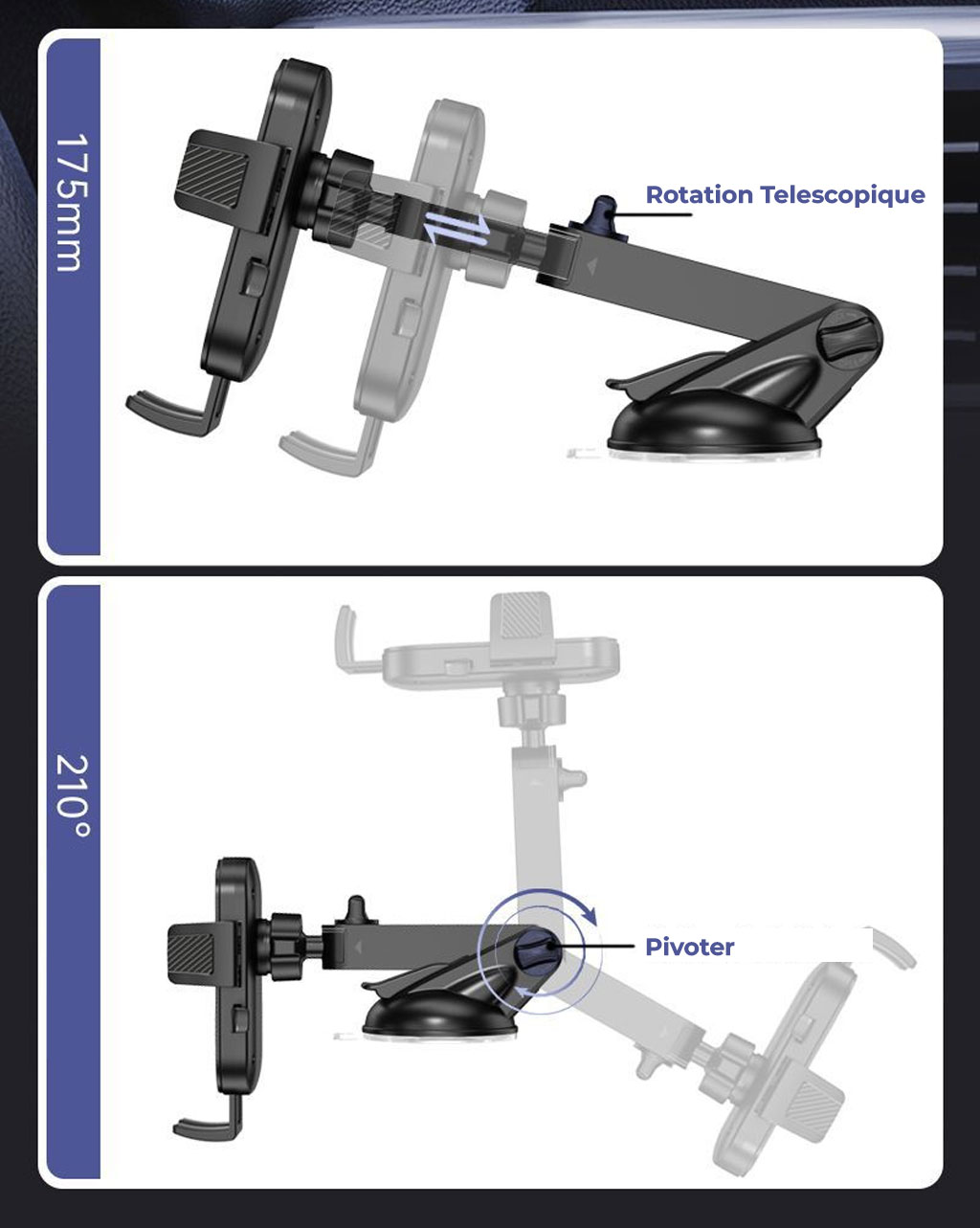 175mm

Rotation Telescopique

210°

Pivoter