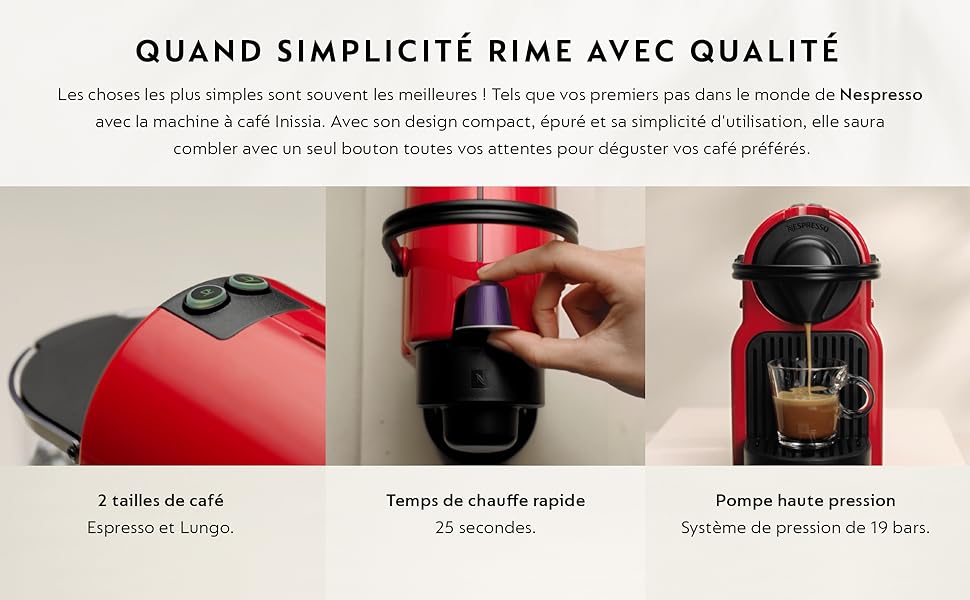 QUAND SIMPLICITÉ RIME AVEC QUALITÉ

Les choses les plus simples sont souvent les meilleures ! Tels que vos premiers pas dans le monde de Nespresso avec la machine à café Inissia. Avec son design compact, épuré et sa simplicité d'utilisation, elle saura combler avec un seul bouton toutes vos attentes pour déguster vos café préférés.

NESPRESSO

2 tailles de café
Espresso et Lungo.

Temps de chauffe rapide
25 secondes.

Pompe haute pression
Système de pression de 19 bars.