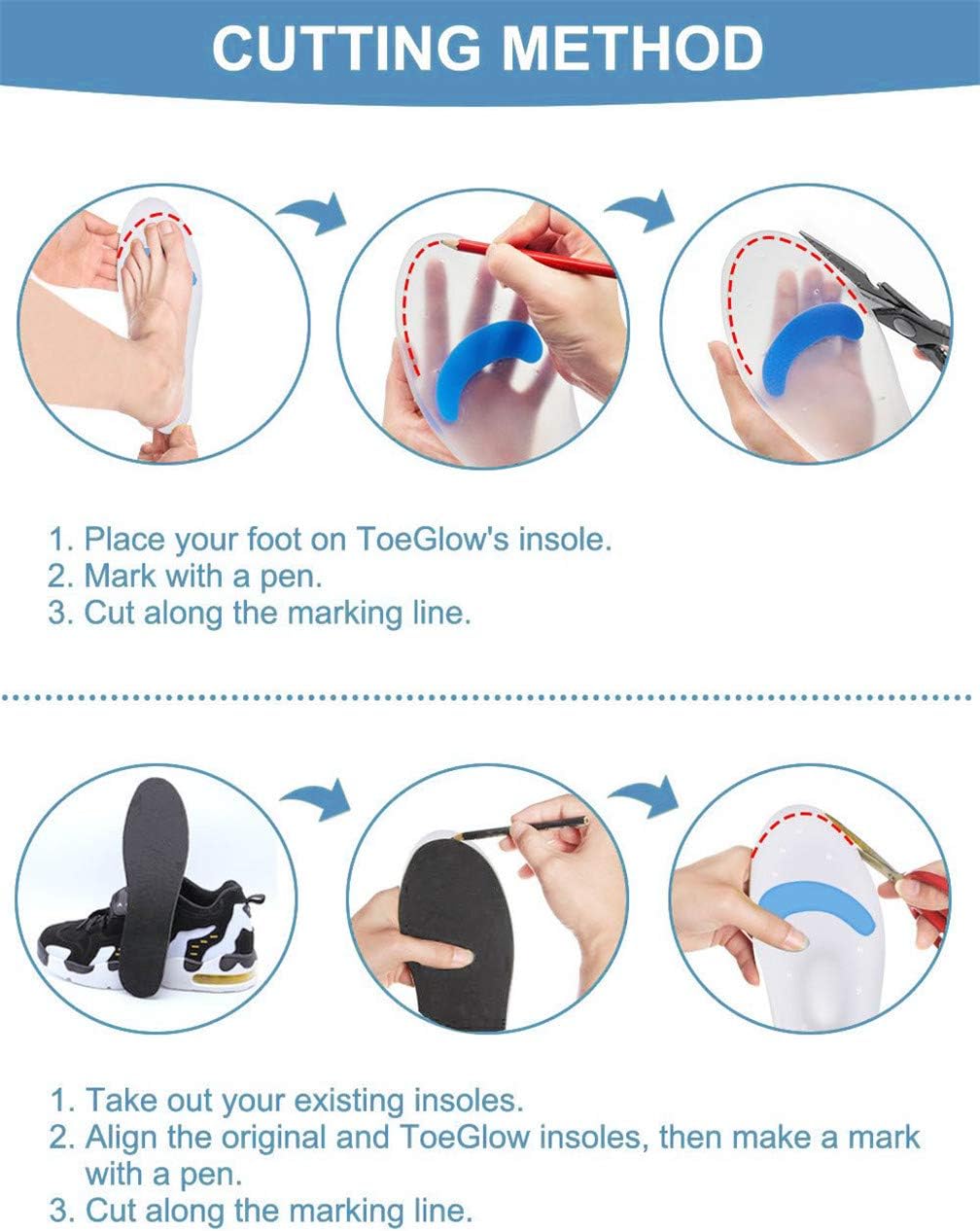 CUTTING METHOD

1. Place your foot on ToeGlow's insole.
2. Mark with a pen.
3. Cut along the marking line.

1. Take out your existing insoles.
2. Align the original and ToeGlow insoles, then make a mark with a pen.
3. Cut along the marking line.