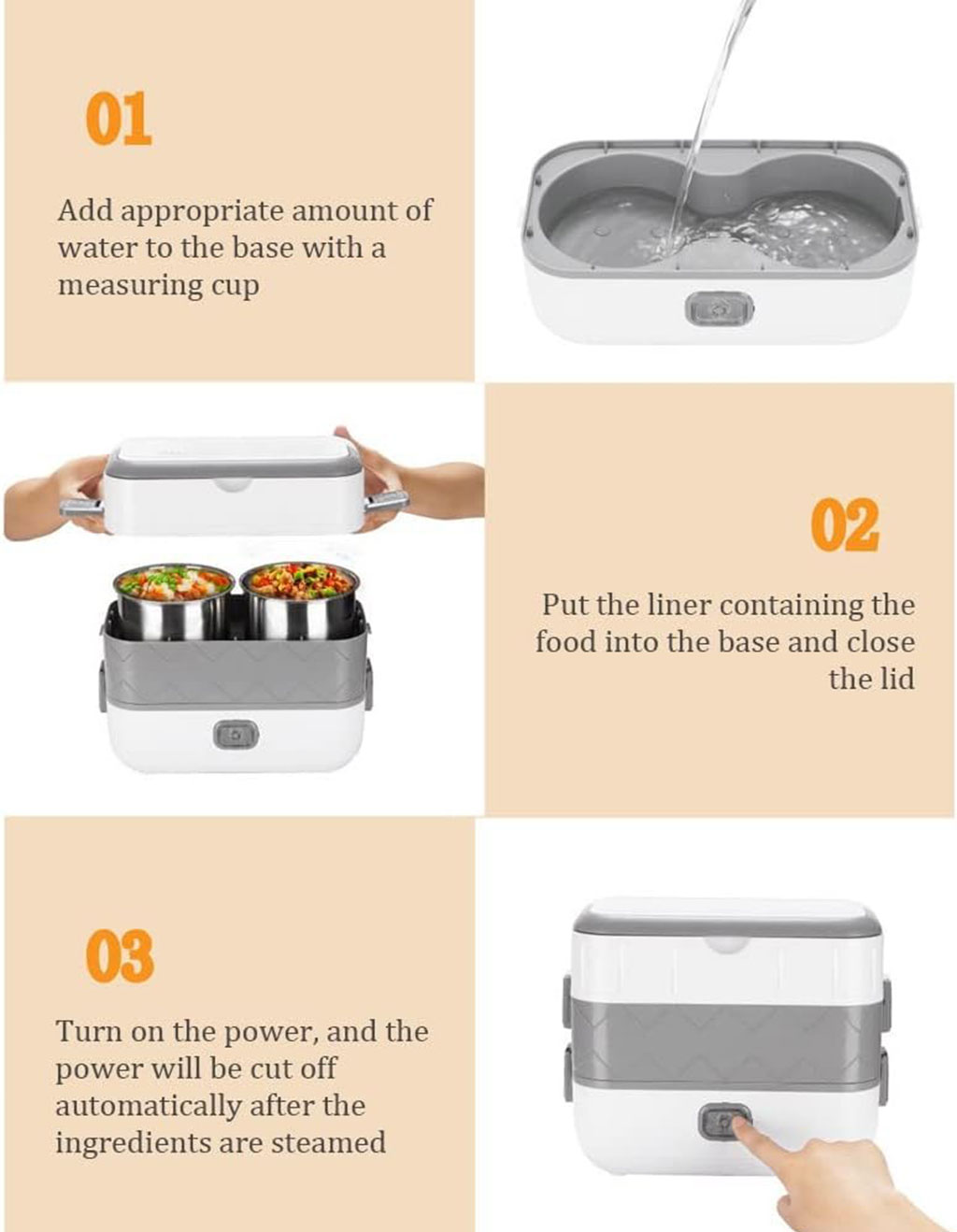 01

Add appropriate amount of water to the base with a measuring cup

02

Put the liner containing the food into the base and close the lid

03

Turn on the power, and the power will be cut off automatically after the ingredients are steamed