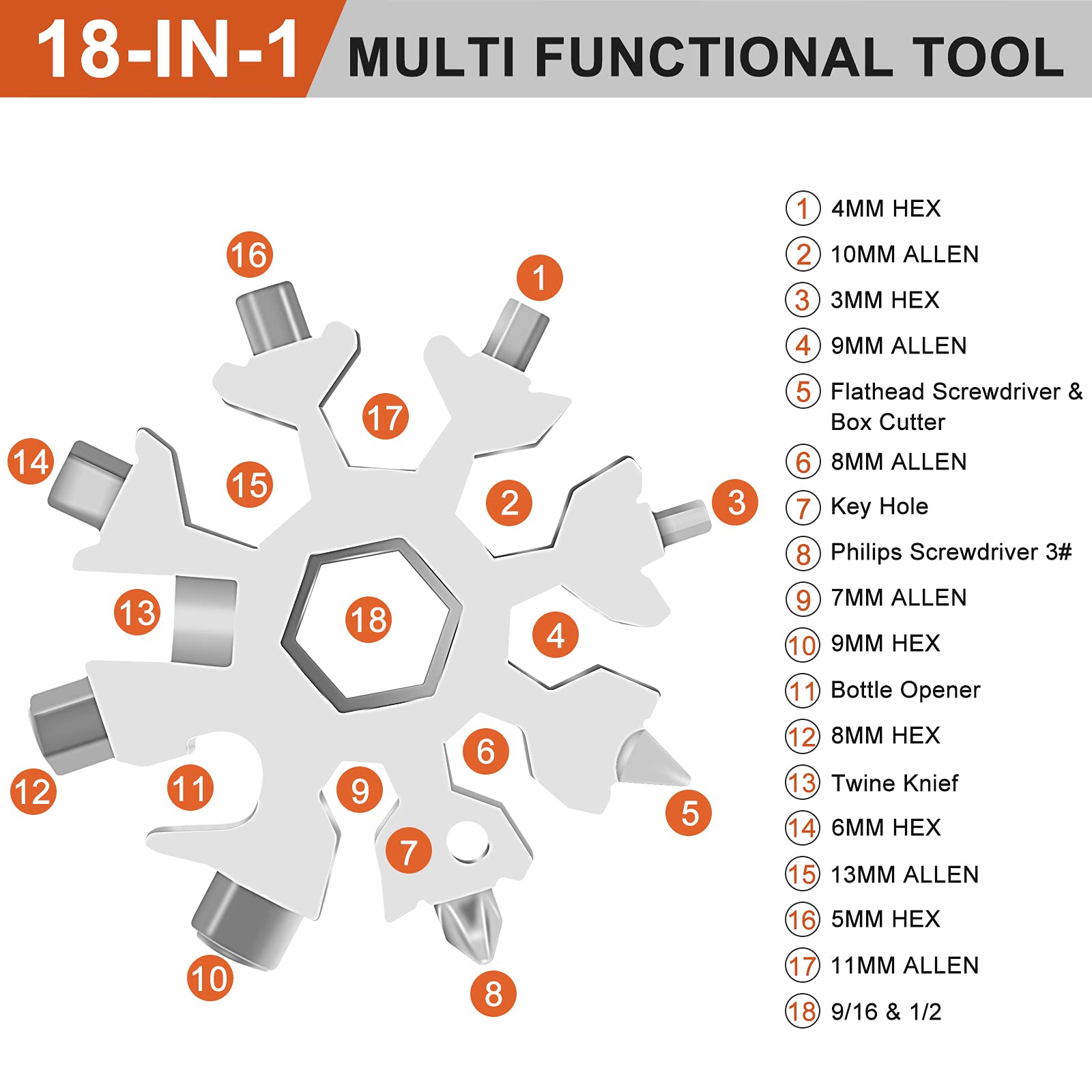 18-IN-1 MULTI FUNCTIONAL TOOL

16
1
17
14
15
2
3
13
18
4
12
11
9
6
5
7
10
8

1 4MM HEX
2 10MM ALLEN
3 3MM HEX
4 9MM ALLEN
5 Flathead Screwdriver & Box Cutter
6 8MM ALLEN
7 Key Hole
8 Philips Screwdriver 3#
9 7MM ALLEN
10 9MM HEX
11 Bottle Opener
12 8MM HEX
13 Twine Knief
14 6MM HEX
15 13MM ALLEN
16 5MM HEX
17 11MM ALLEN
18 9/16 & 1/2