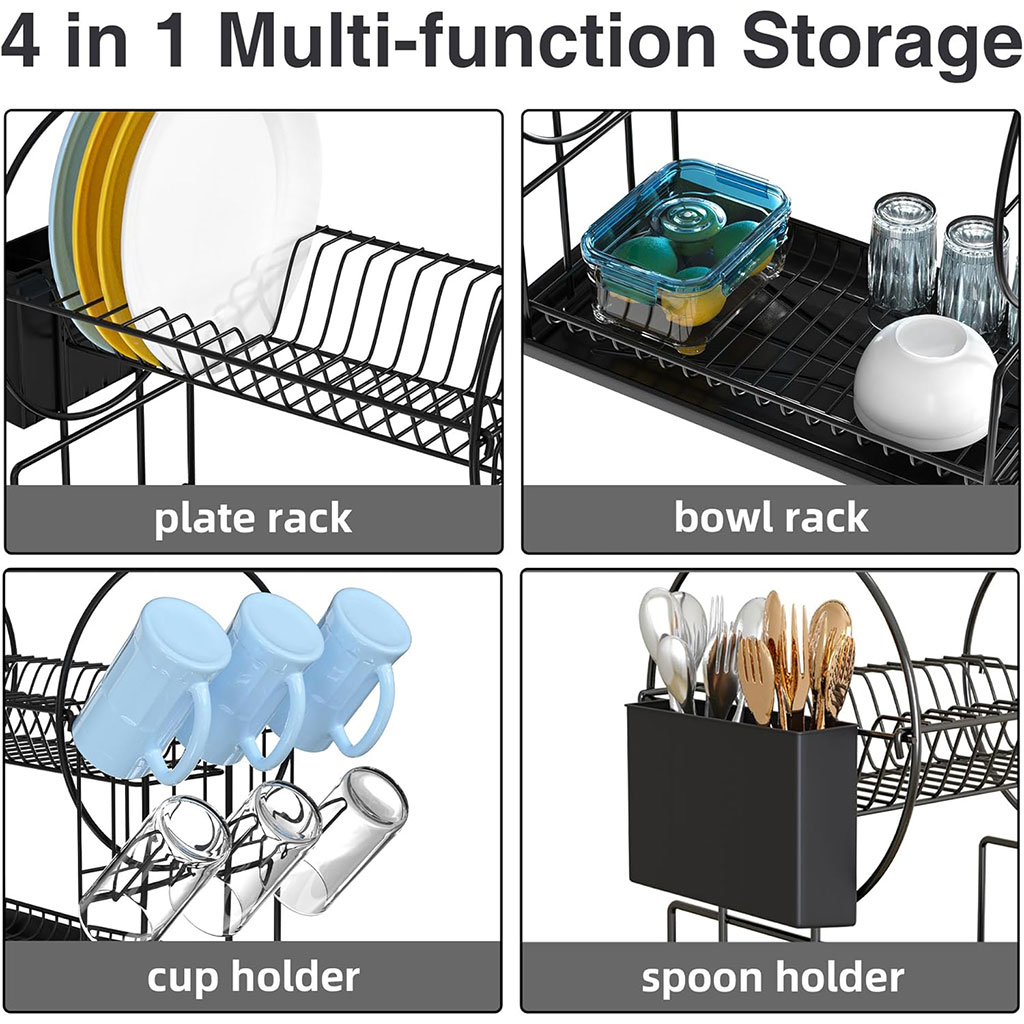 4 in 1 Multi-function Storage

plate rack

bowl rack

cup holder

spoon holder