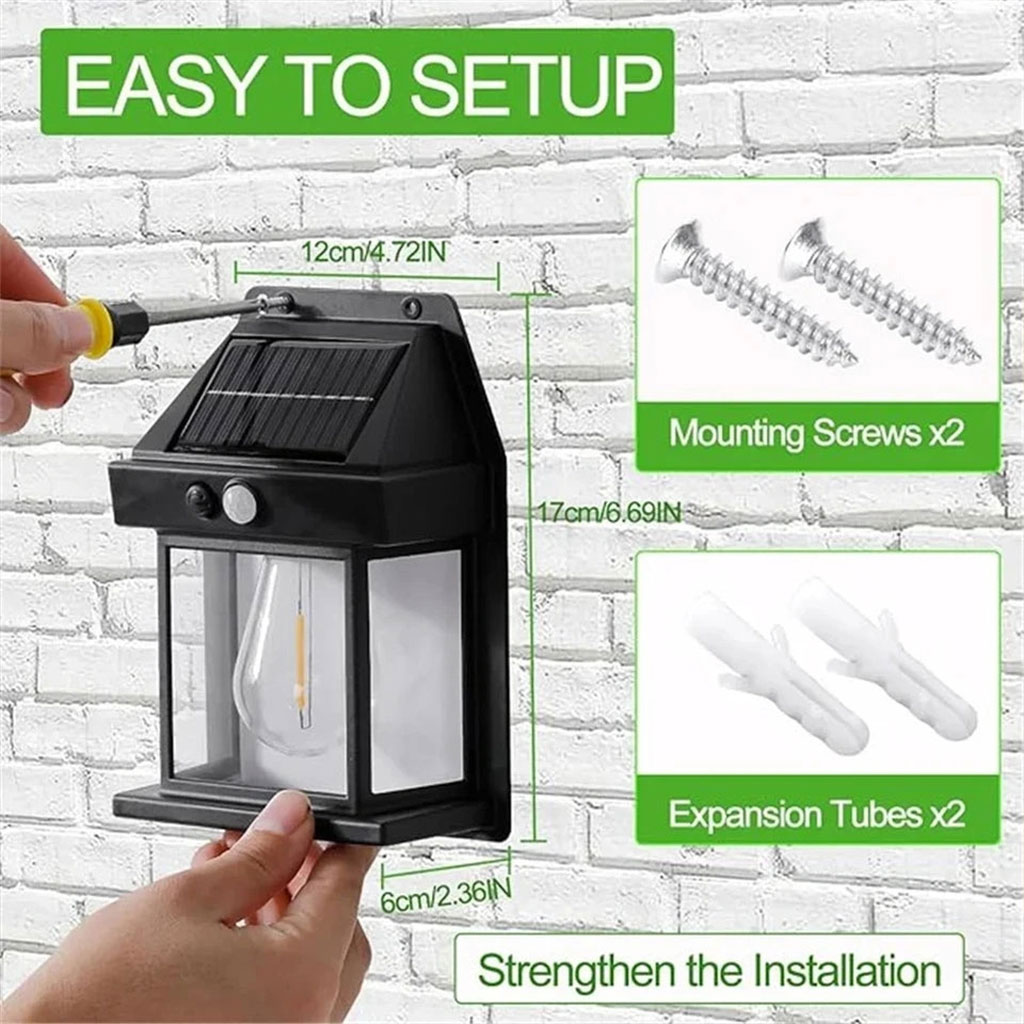 EASY TO SETUP

12cm/4.72IN

17cm/6.69IN

6cm/2.36IN

Mounting Screws x2

Expansion Tubes x2

Strengthen the Installation