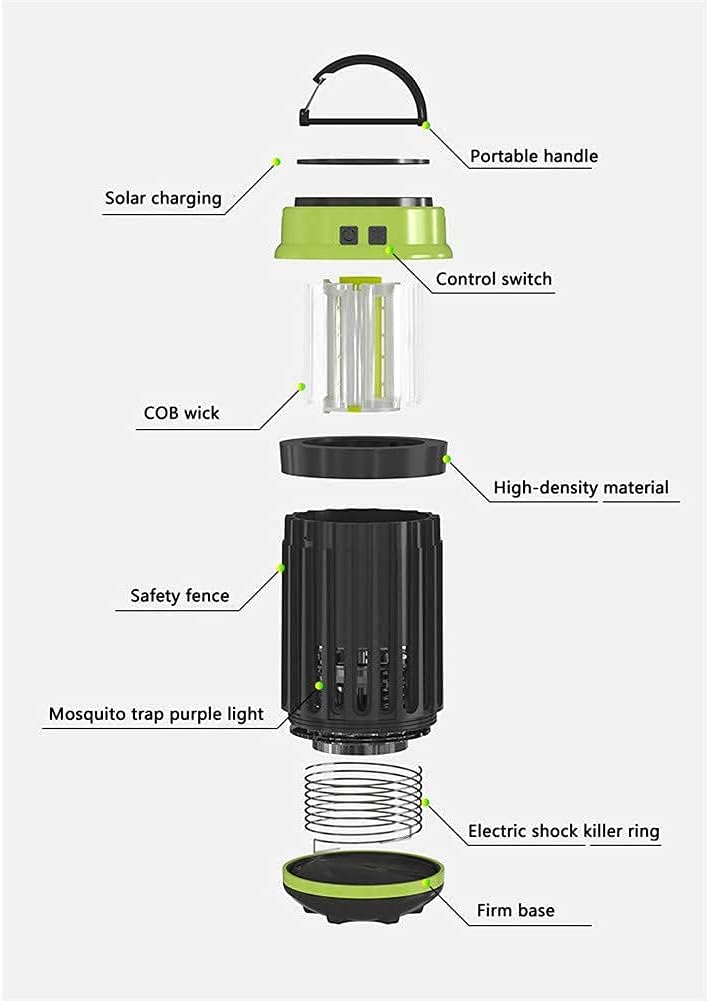 Portable handle

Solar charging

Control switch

COB wick

High-density material

Safety fence

Mosquito trap purple light

Electric shock killer ring

Firm base