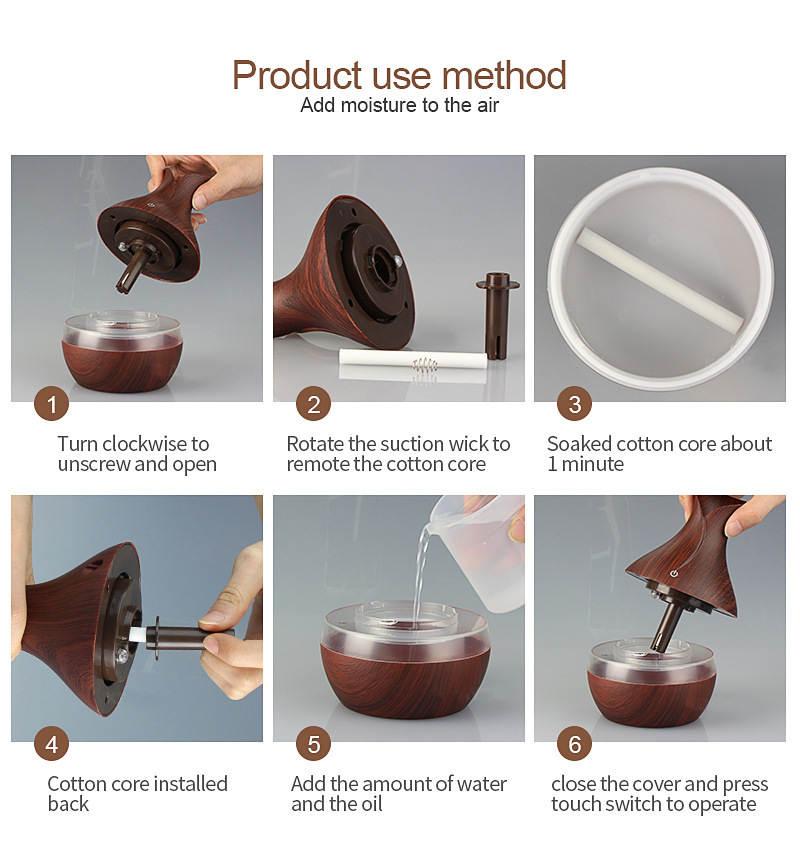 Product use method
Add moisture to the air

1
Turn clockwise to unscrew and open

2
Rotate the suction wick to remote the cotton core

3
Soaked cotton core about 1 minute

4
Cotton core installed back

5
Add the amount of water and the oil

6
close the cover and press touch switch to operate