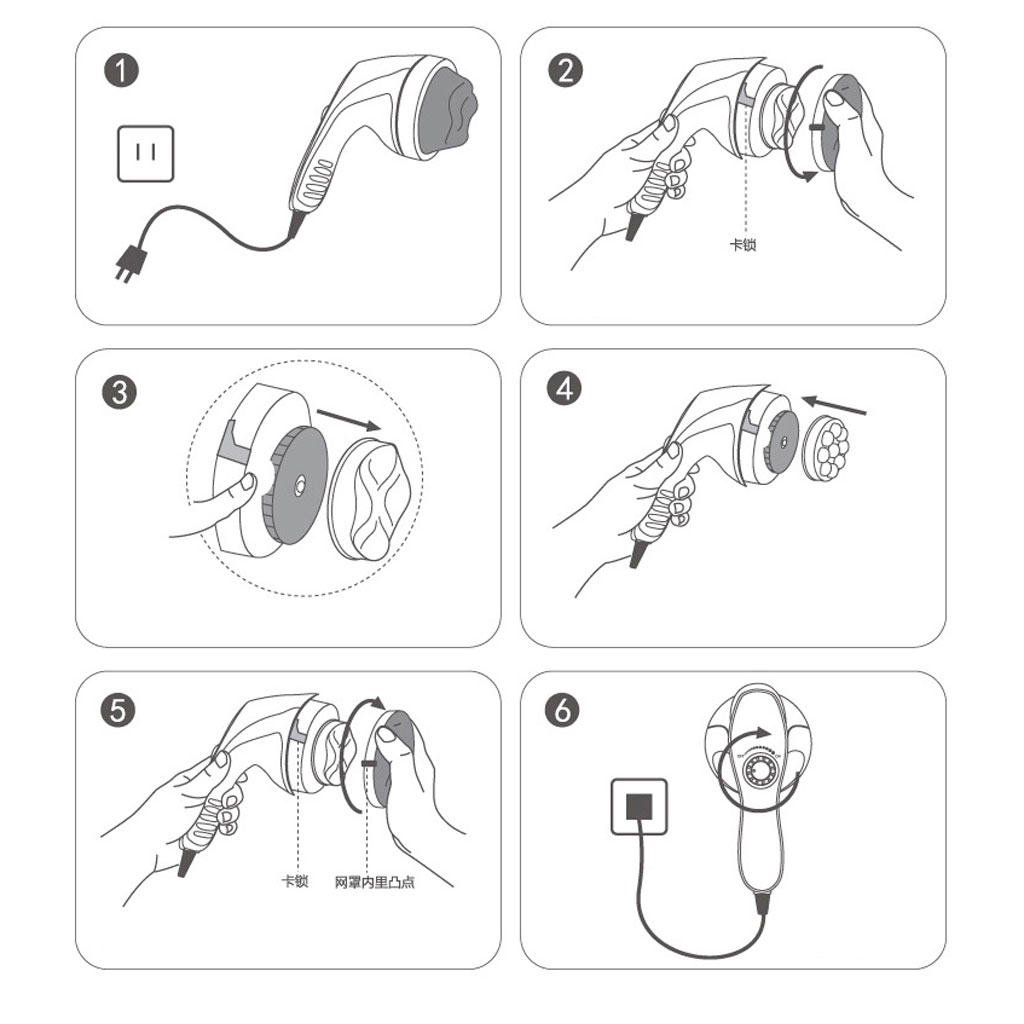 1

2

卡锁

3

4

5

卡锁

网罩内里凸点

6