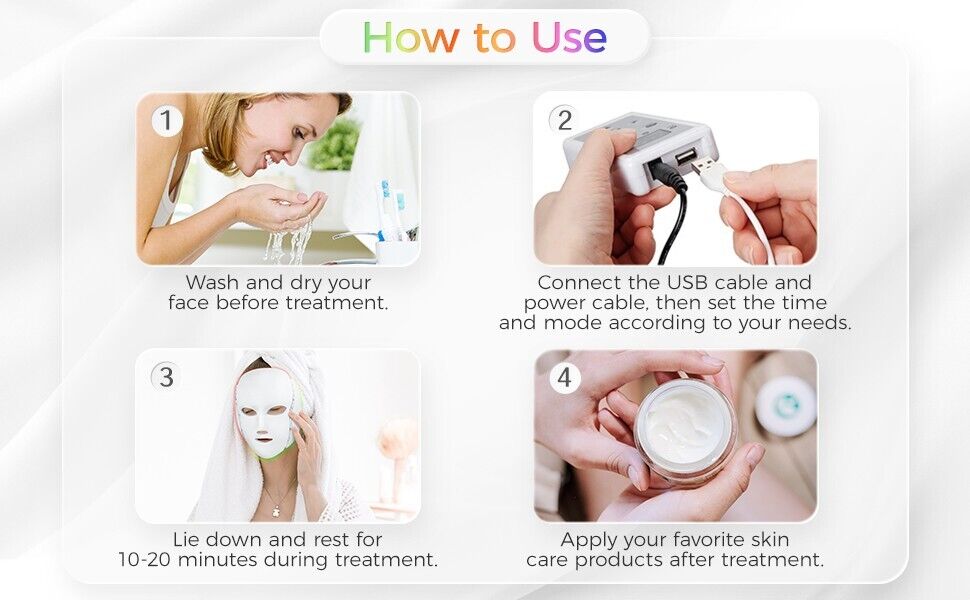 How to Use

1

Wash and dry your face before treatment.

2

Connect the USB cable and power cable, then set the time and mode according to your needs.

3

Lie down and rest for 10-20 minutes during treatment.

4

Apply your favorite skin care products after treatment.