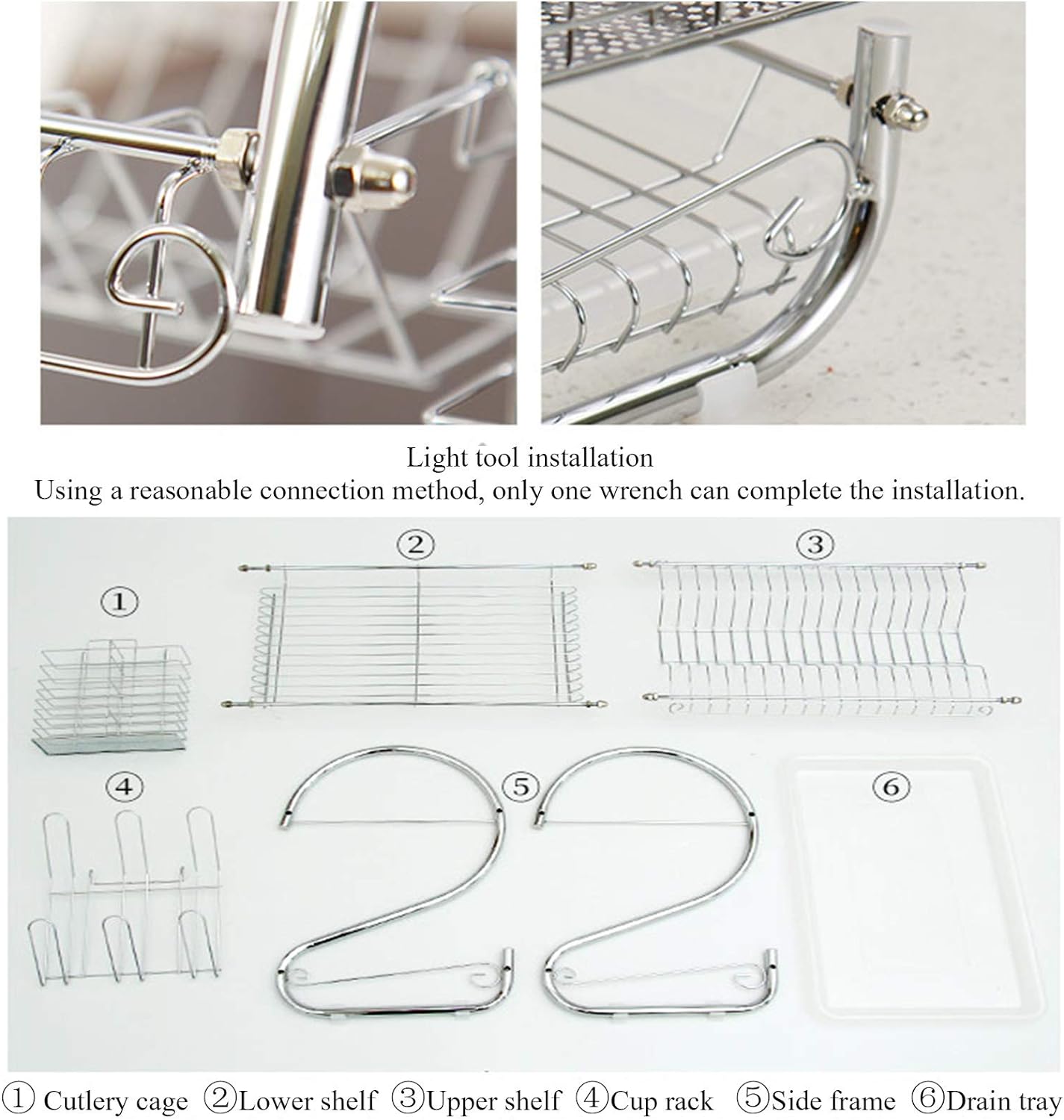 Light tool installation
Using a reasonable connection method, only one wrench can complete the installation.

②

③

①

④

⑤

⑥

① Cutlery cage ②Lower shelf ③Upper shelf ④Cup rack ⑤Side frame ⑥Drain tray