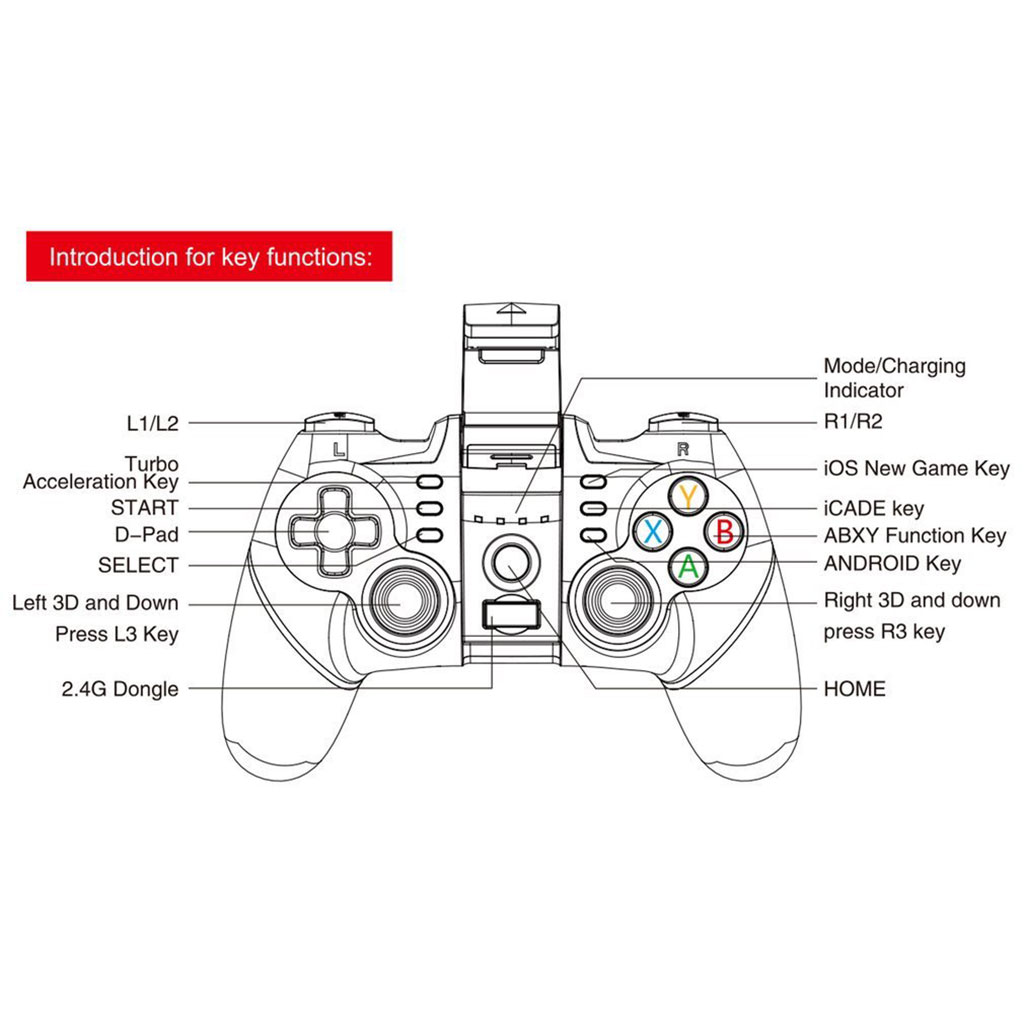 Introduction for key functions:

L1/L2

Turbo Acceleration Key

START

D-Pad

SELECT

Left 3D and Down Press L3 Key

2.4G Dongle

L

R

Y

X

B

A

Mode/Charging Indicator

R1/R2

iOS New Game Key

iCADE key

ABXY Function Key

ANDROID Key

Right 3D and down press R3 key

HOME